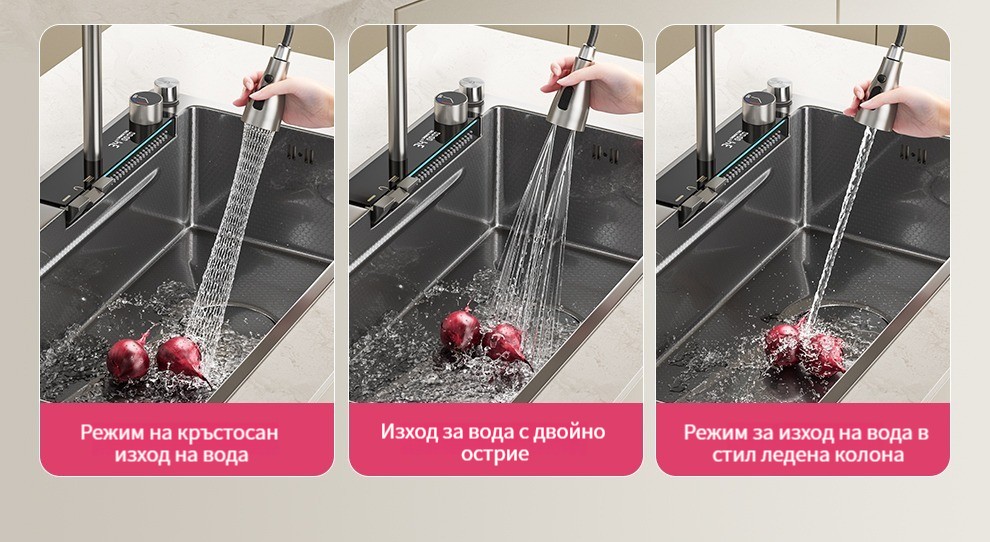 Режим на кръстосан изход на вода

Изход за вода с двойно острие

Режим за изход на вода в стил ледена колона