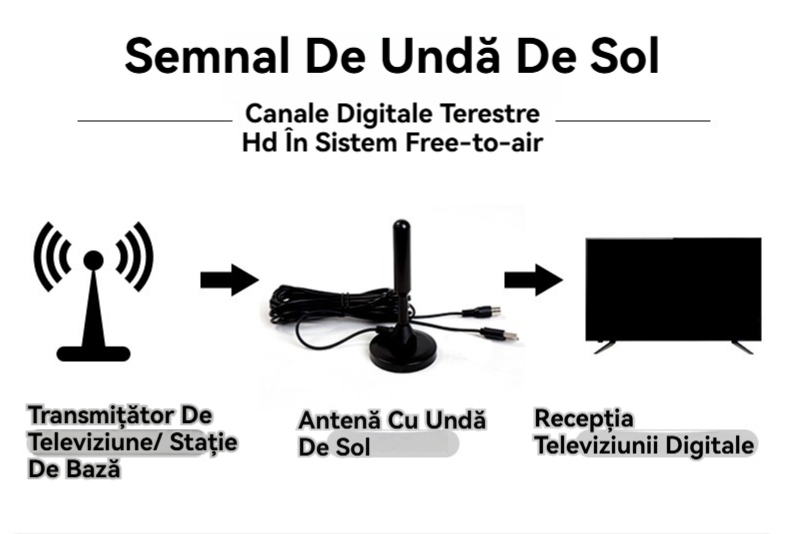 Semnal De Undă De Sol

Canale Digitale Terestre
Hd În Sistem Free-to-air

Transmițător De Televiziune/ Stație De Bază

Antenă Cu Undă De Sol

Recepția Televiziunii Digitale