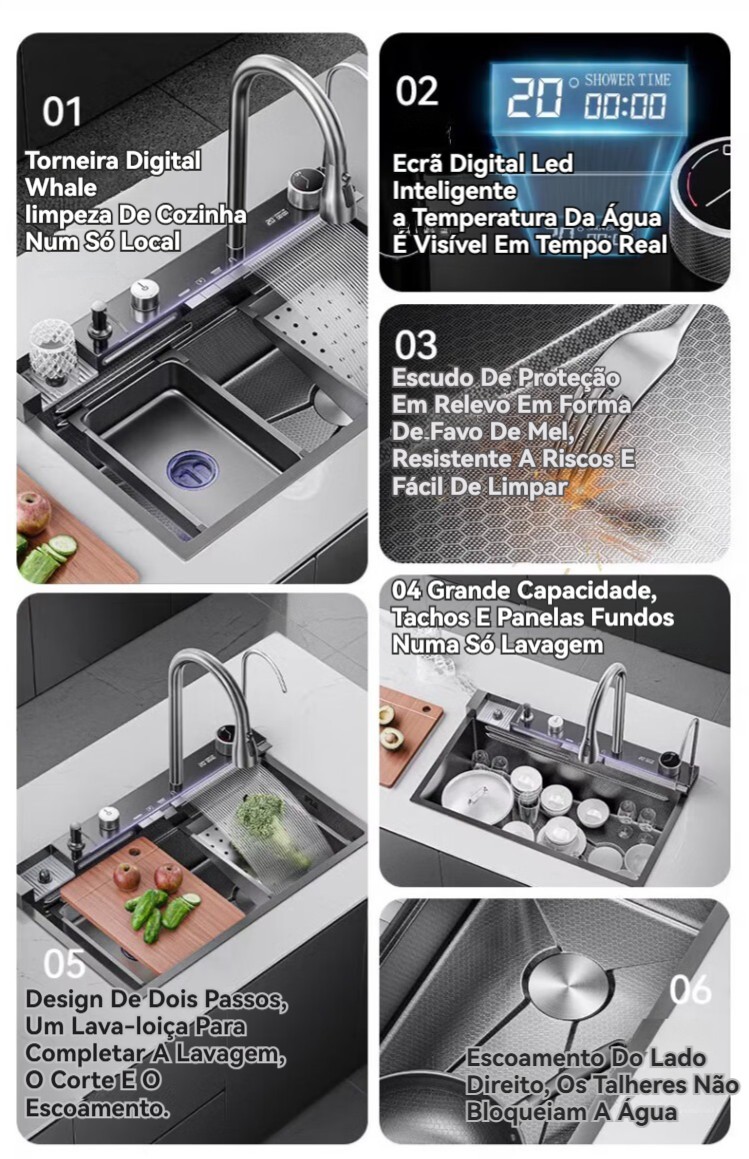 01

Torneira Digital Whale limpeza De Cozinha Num Só Local

02

20° SHOWER TIME 00:00

Ecrã Digital Led Inteligente a Temperatura Da Água É Visível Em Tempo Real

03

Escudo De Proteção Em Relevo Em Forma De Favo De Mel, Resistente A Riscos E Fácil De Limpar

04 Grande Capacidade, Tachos E Panelas Fundos Numa Só Lavagem

05

Design De Dois Passos, Um Lava-loiça Para Completar A Lavagem, O Corte E O Escoamento.

06

Escoamento Do Lado Direito, Os Talheres Não Bloqueiam A Água