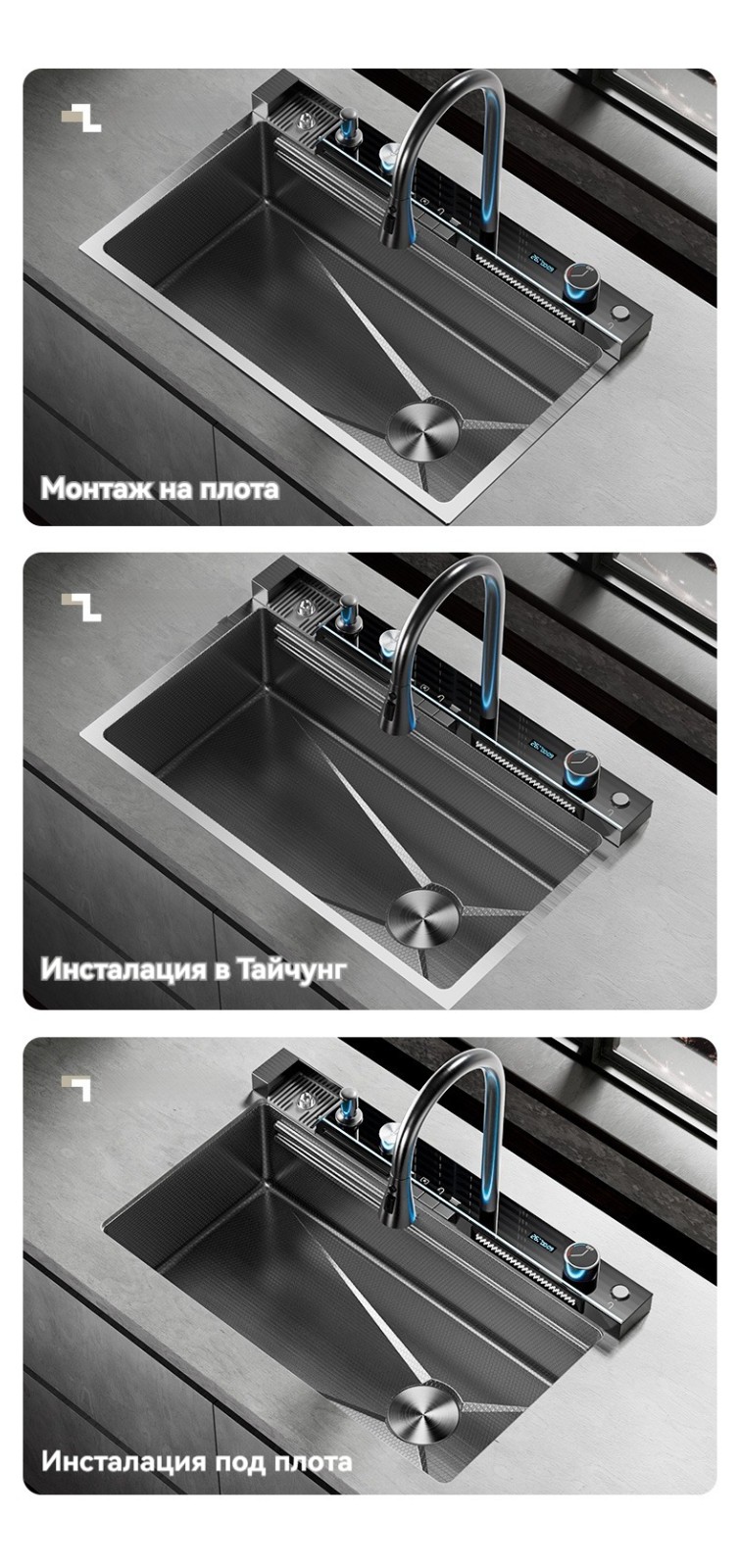 Монтаж на плота

Инсталация в Тайчунг

Инсталация под плота