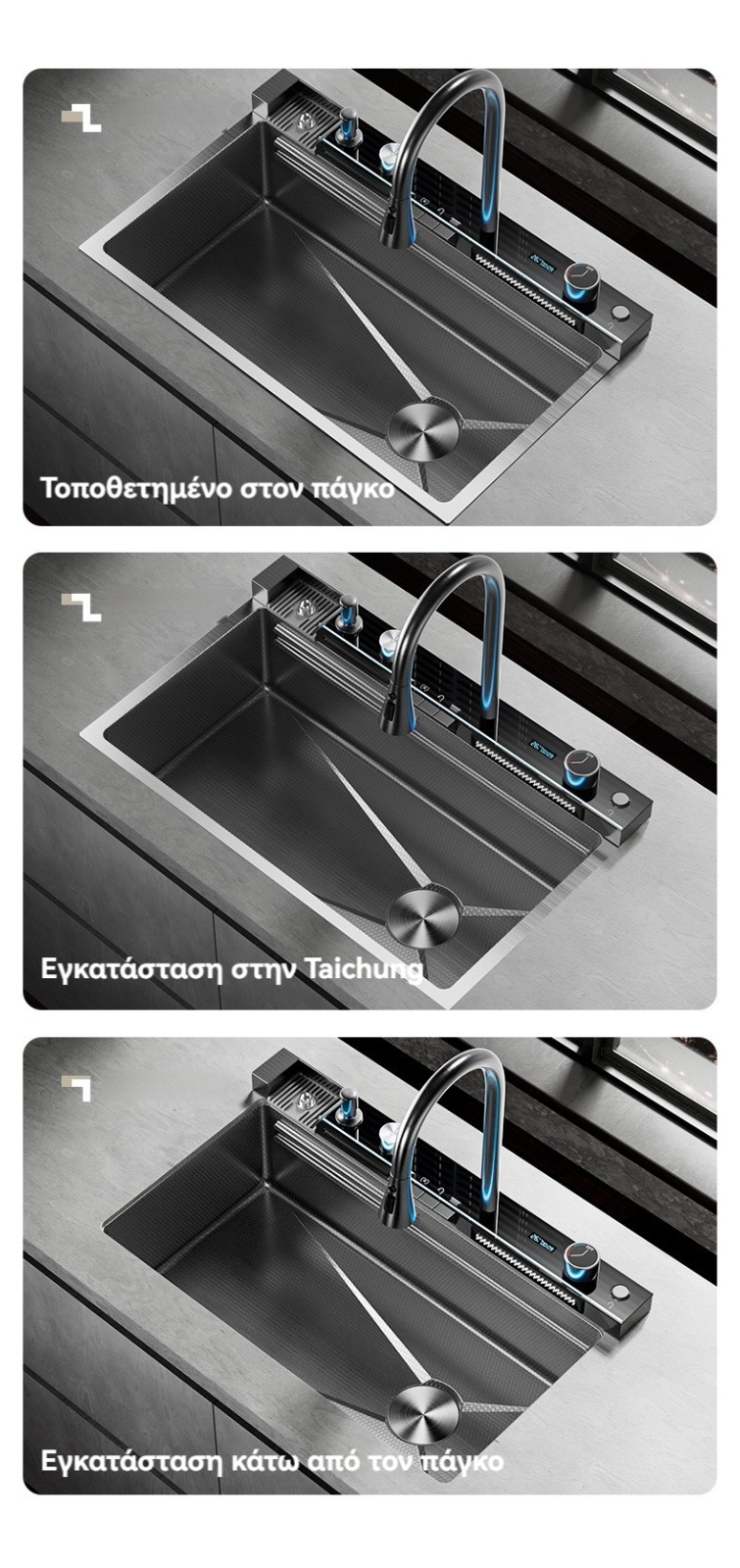 Τοποθετημένο στον πάγκο

Εγκατάσταση στην Taichung

Εγκατάσταση κάτω από τον πάγκο