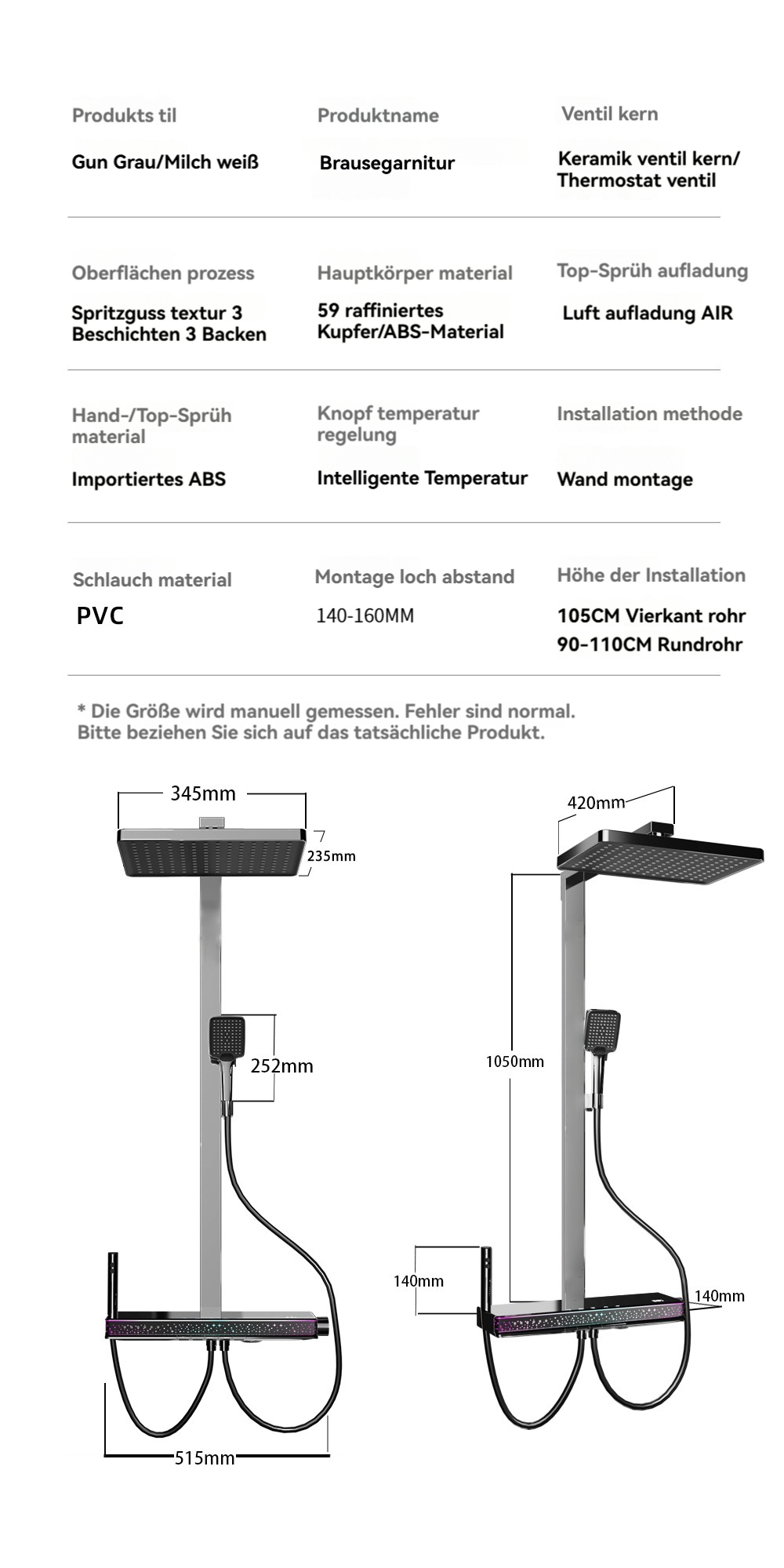 Produkts til

Gun Grau/Milch weiß

Produktname

Brausegarnitur

Ventil kern

Keramik ventil kern/ Thermostat ventil

Oberflächen prozess

Spritzguss textur 3 Beschichten 3 Backen

Hauptkörper material

59 raffiniertes Kupfer/ABS-Material

Top-Sprüh aufladung

Luft aufladung AIR

Hand-/Top-Sprüh material

Importiertes ABS

Knopf temperatur regelung

Intelligente Temperatur

Installation methode

Wand montage

Schlauch material

PVC

Montage loch abstand

140-160MM

Höhe der Installation

105CM Vierkant rohr
90-110CM Rundrohr

* Die Größe wird manuell gemessen. Fehler sind normal.
Bitte beziehen Sie sich auf das tatsächliche Produkt.

345mm

235mm

252mm

515mm

420mm

1050mm

140mm

140mm