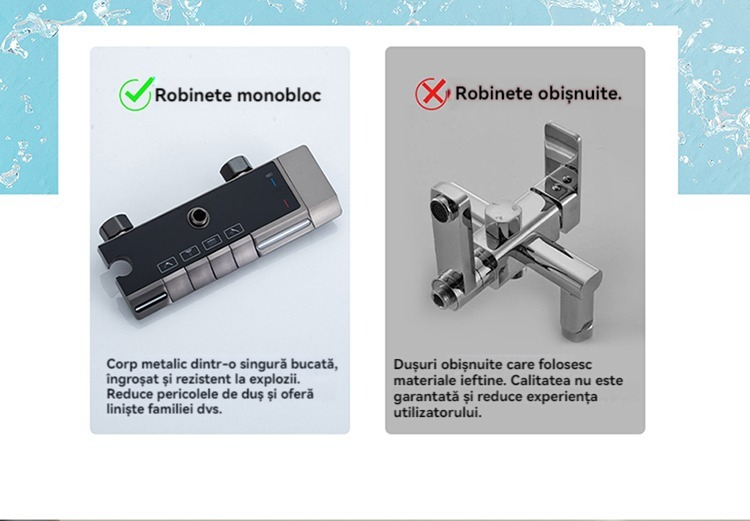 Robinete monobloc

Corp metalic dintr-o singură bucată, îngroșat și rezistent la explozii. Reduce pericolele de duș și oferă liniște familiei dvs.

Robinete obișnuite.

Dușuri obișnuite care folosesc materiale ieftine. Calitatea nu este garantată și reduce experiența utilizatorului.