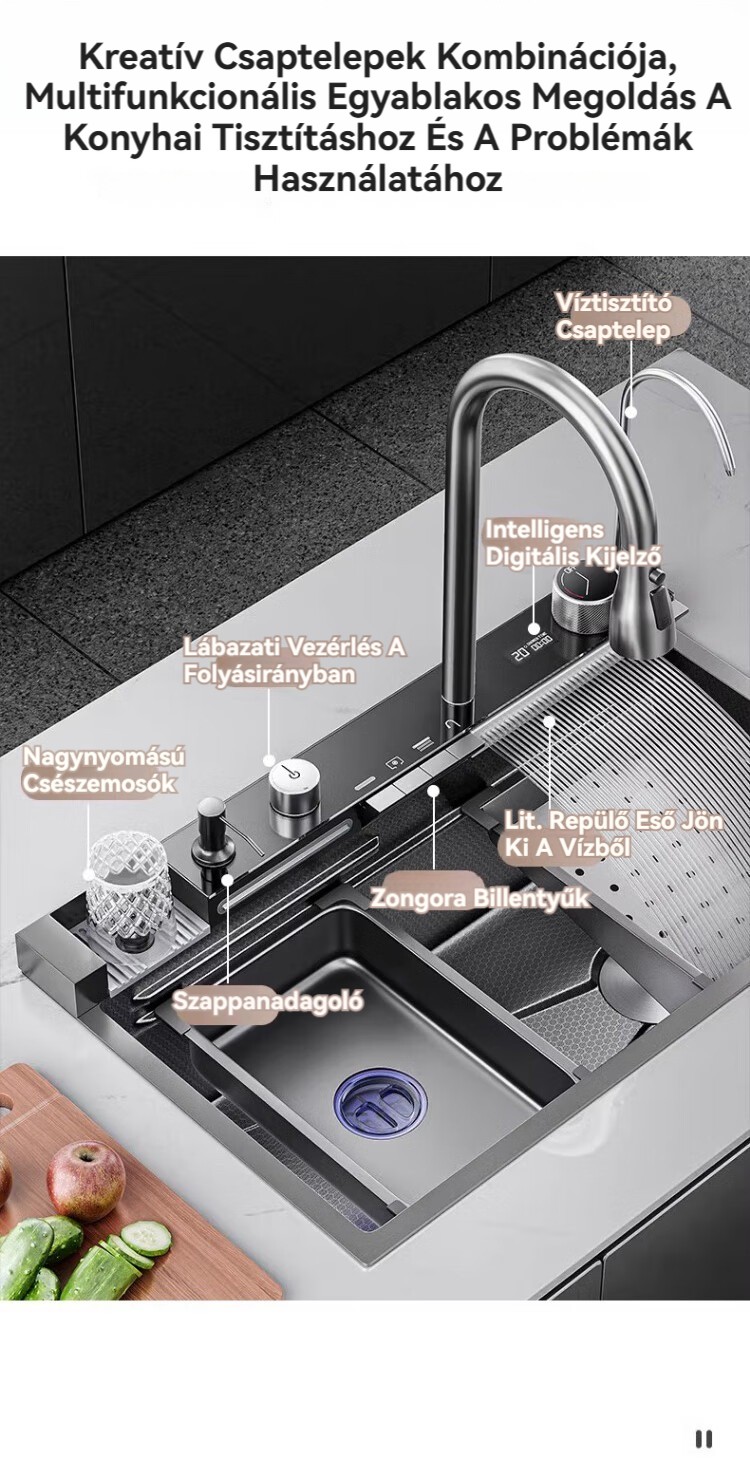 Kreatív Csaptelepek Kombinációja, Multifunkcionális Egyablakos Megoldás A Konyhai Tisztításhoz És A Problémák Használatához

Víztisztító Csaptelep

Intelligens Digitális Kijelző

Lábazati Vezérlés A Folyásirányban

Nagynyomású Csészemosók

Lit. Repülő Eső Jön Ki A Vízből

Zongora Billentyűk

Szappanadagoló

20°