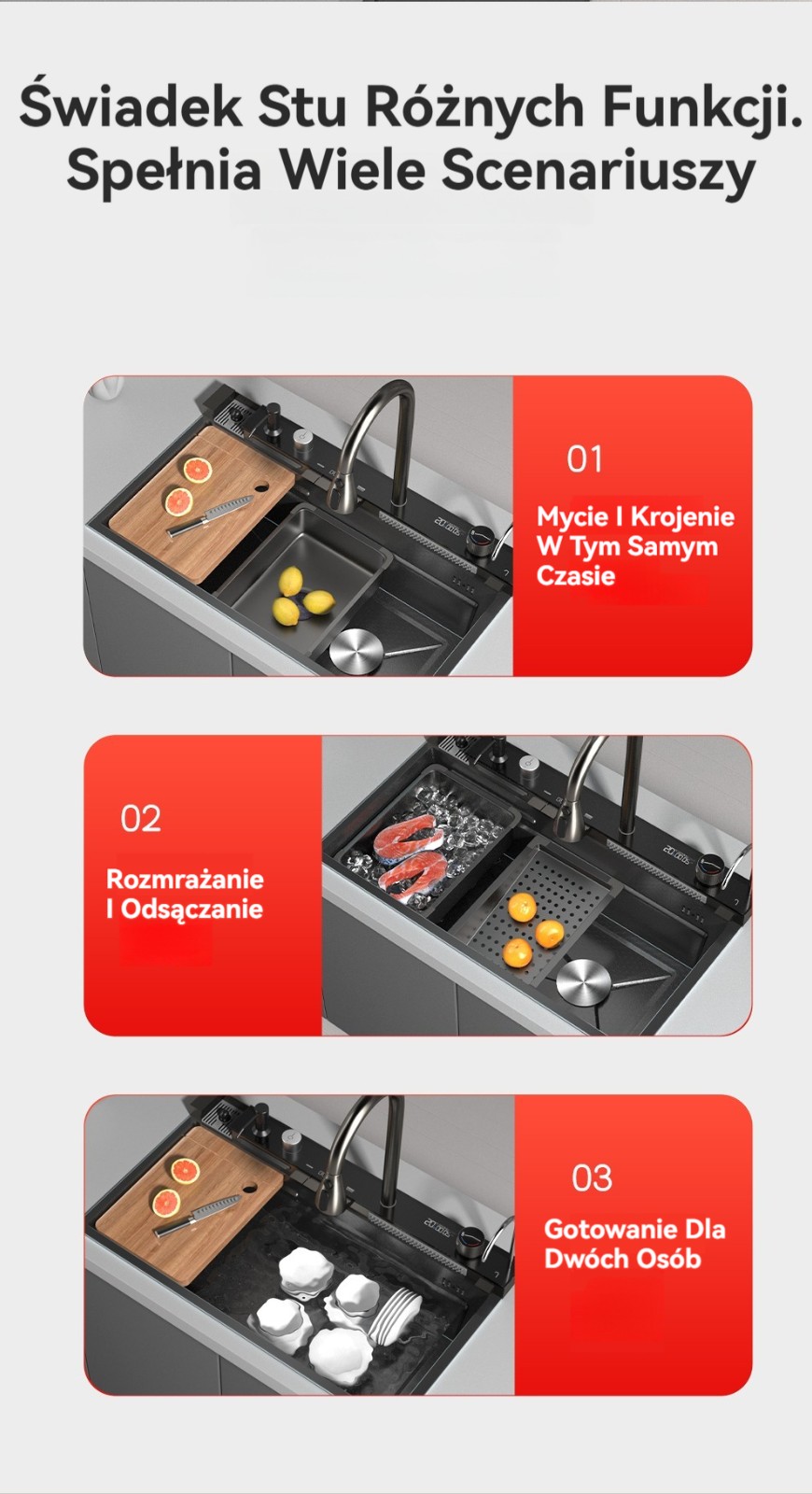 Świadek Stu Różnych Funkcji. Spełnia Wiele Scenariuszy

01

Mycie I Krojenie W Tym Samym Czasie

02

Rozmrażanie I Odsączanie

03

Gotowanie Dla Dwóch Osób