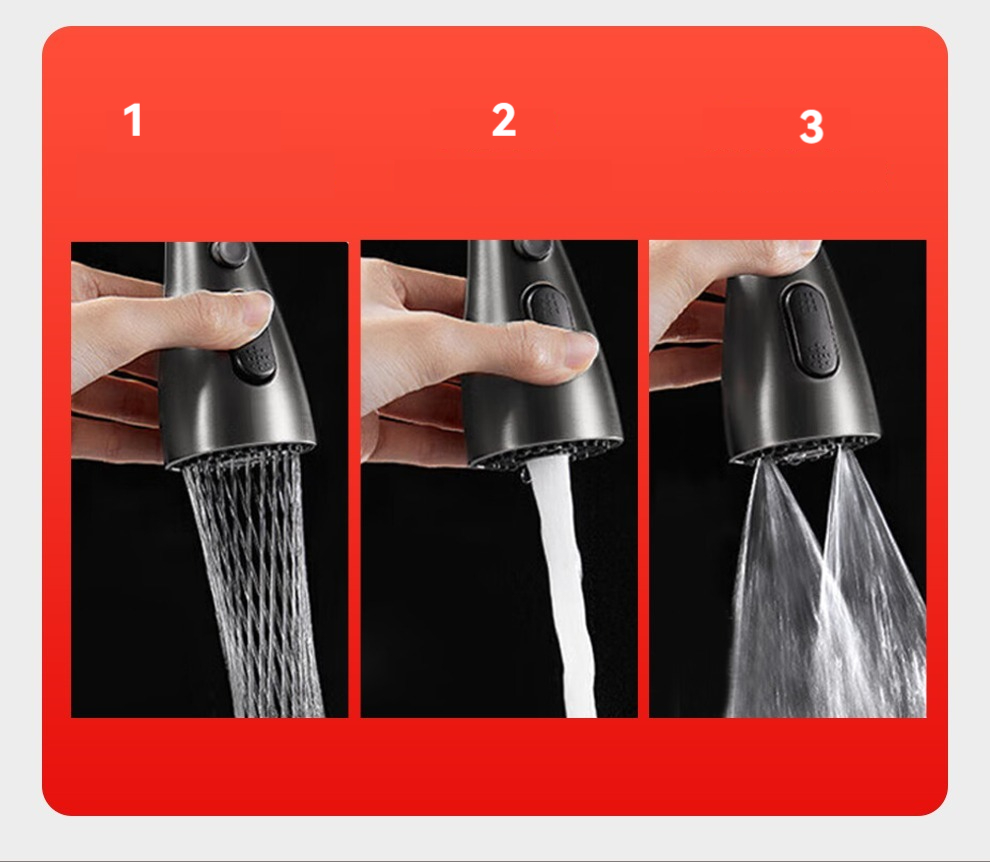 1

2

3