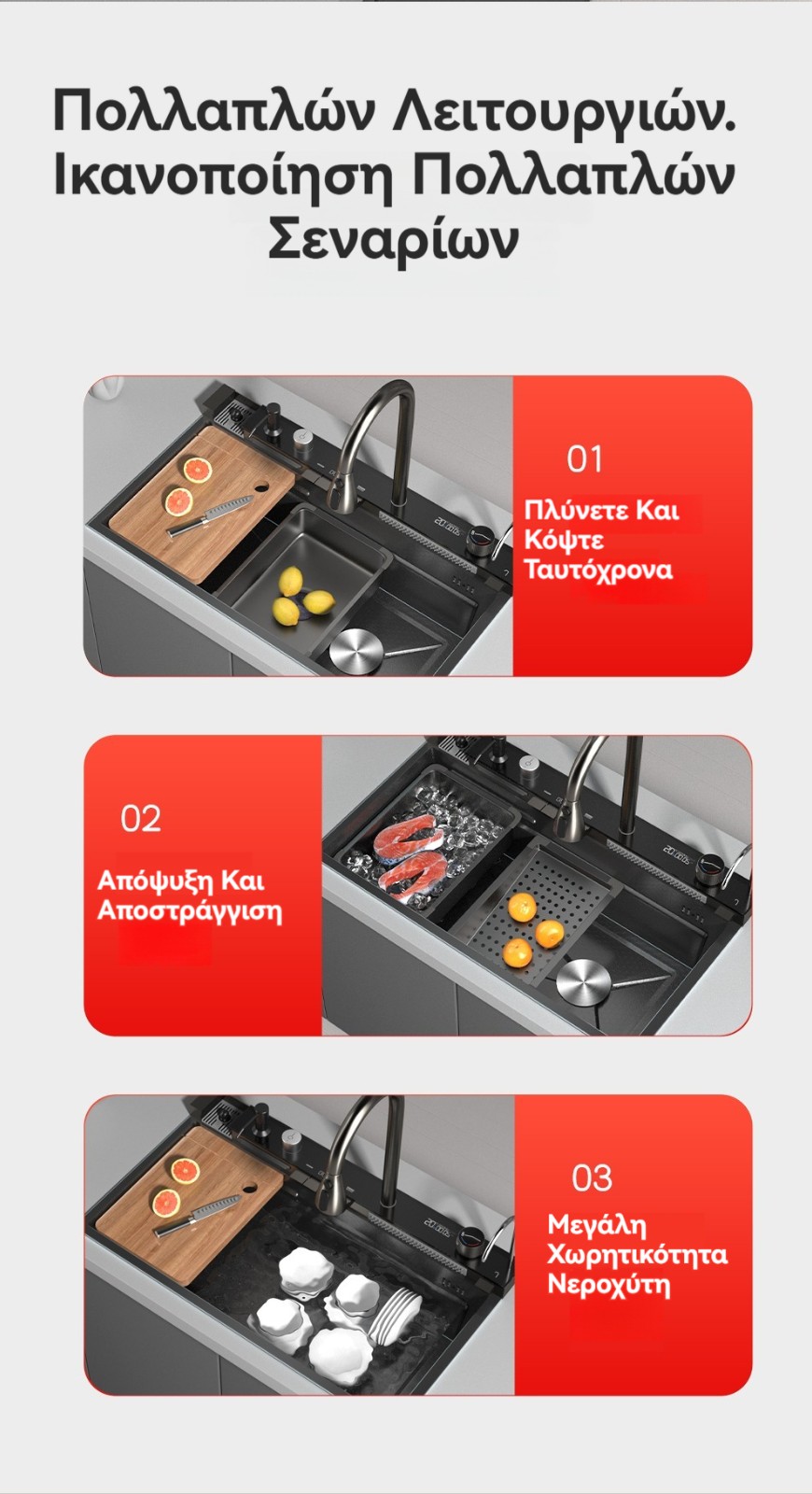 Πολλαπλών Λειτουργιών. Ικανοποίηση Πολλαπλών Σεναρίων

01

Πλύνετε Και Κόψτε Ταυτόχρονα

02

Απόψυξη Και Αποστράγγιση

03

Μεγάλη Χωρητικότητα Νεροχύτη