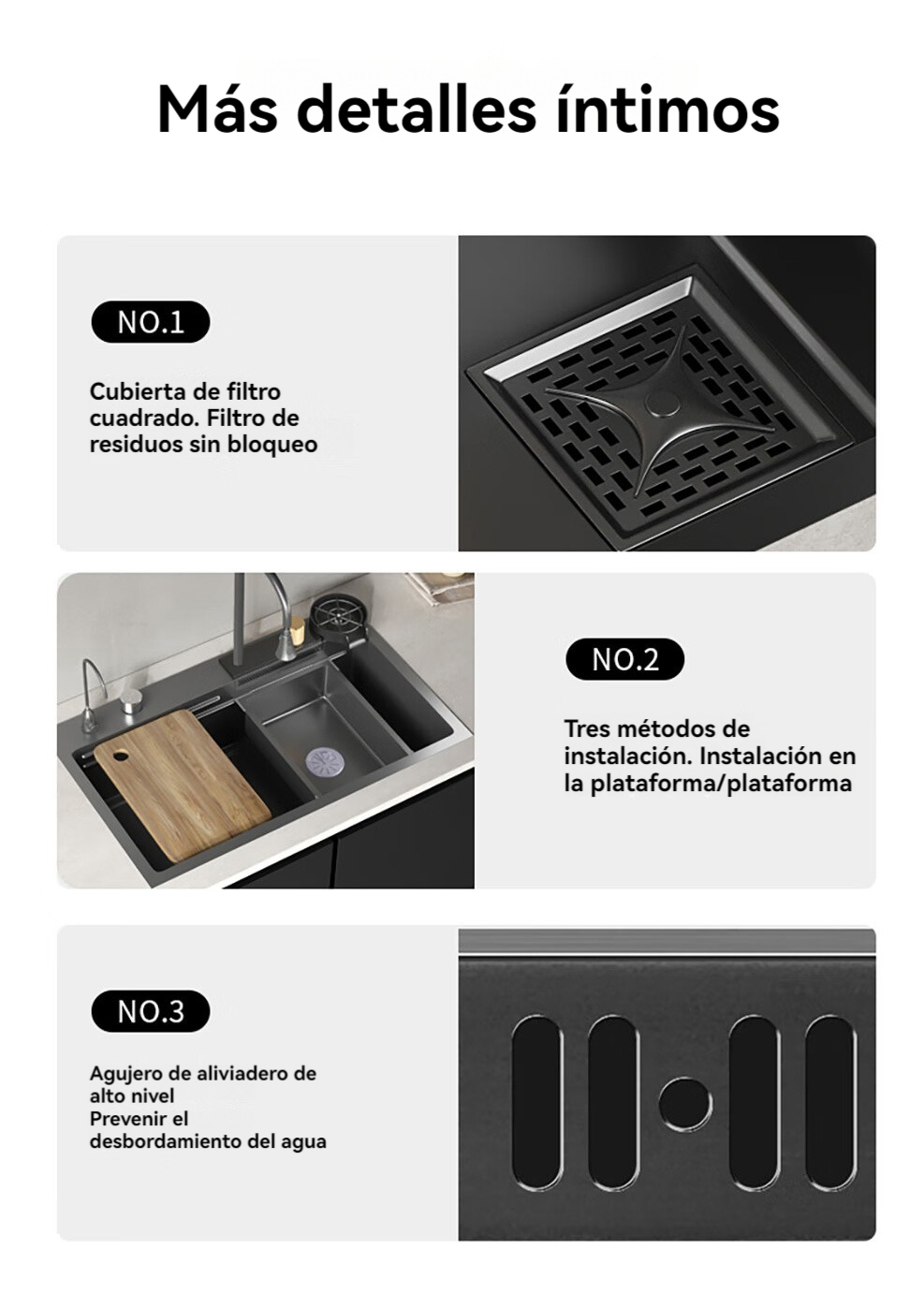 Más detalles íntimos

NO.1

Cubierta de filtro cuadrado. Filtro de residuos sin bloqueo

NO.2

Tres métodos de instalación. Instalación en la plataforma/plataforma

NO.3

Agujero de aliviadero de alto nivel
Prevenir el desbordamiento del agua