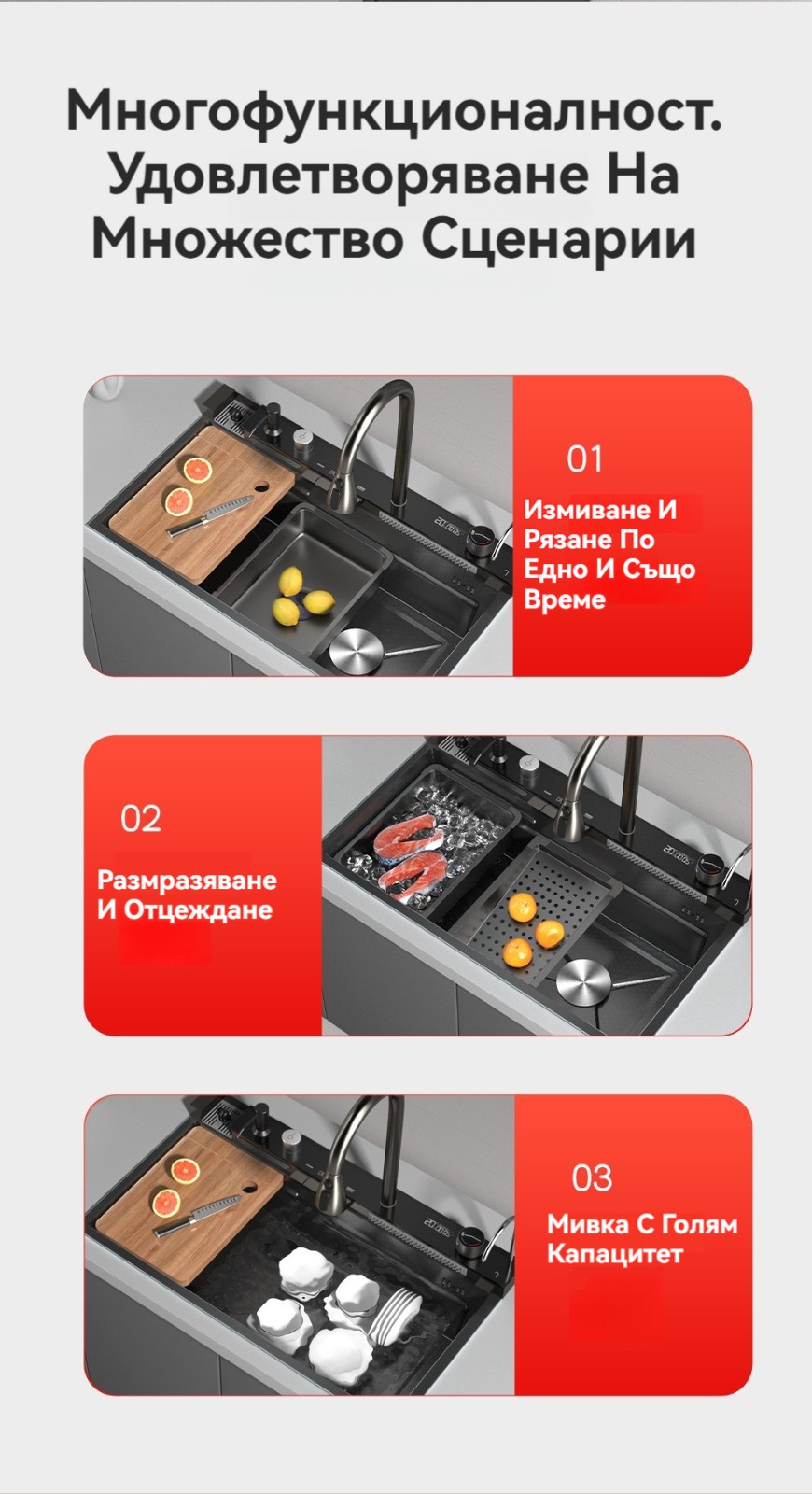 Многофункционалност. Удовлетворяване На Множество Сценарии

01

Измиване И Рязане По Едно И Също Време

02

Размразяване И Отцеждане

03

Мивка С Голям Капацитет