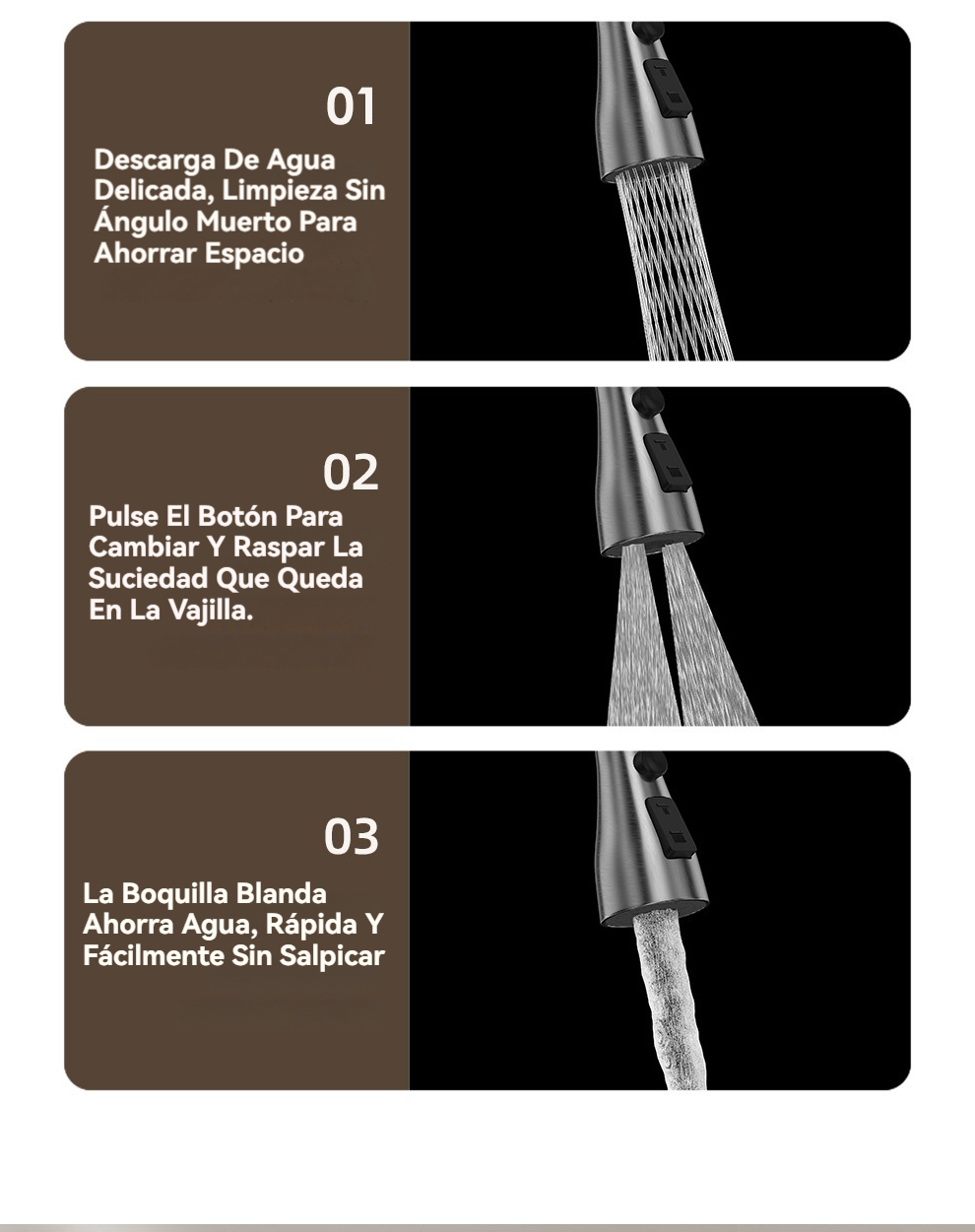 01

Descarga De Agua Delicada, Limpieza Sin Ángulo Muerto Para Ahorrar Espacio

02

Pulse El Botón Para Cambiar Y Raspar La Suciedad Que Queda En La Vajilla.

03

La Boquilla Blanda Ahorra Agua, Rápida Y Fácilmente Sin Salpicar