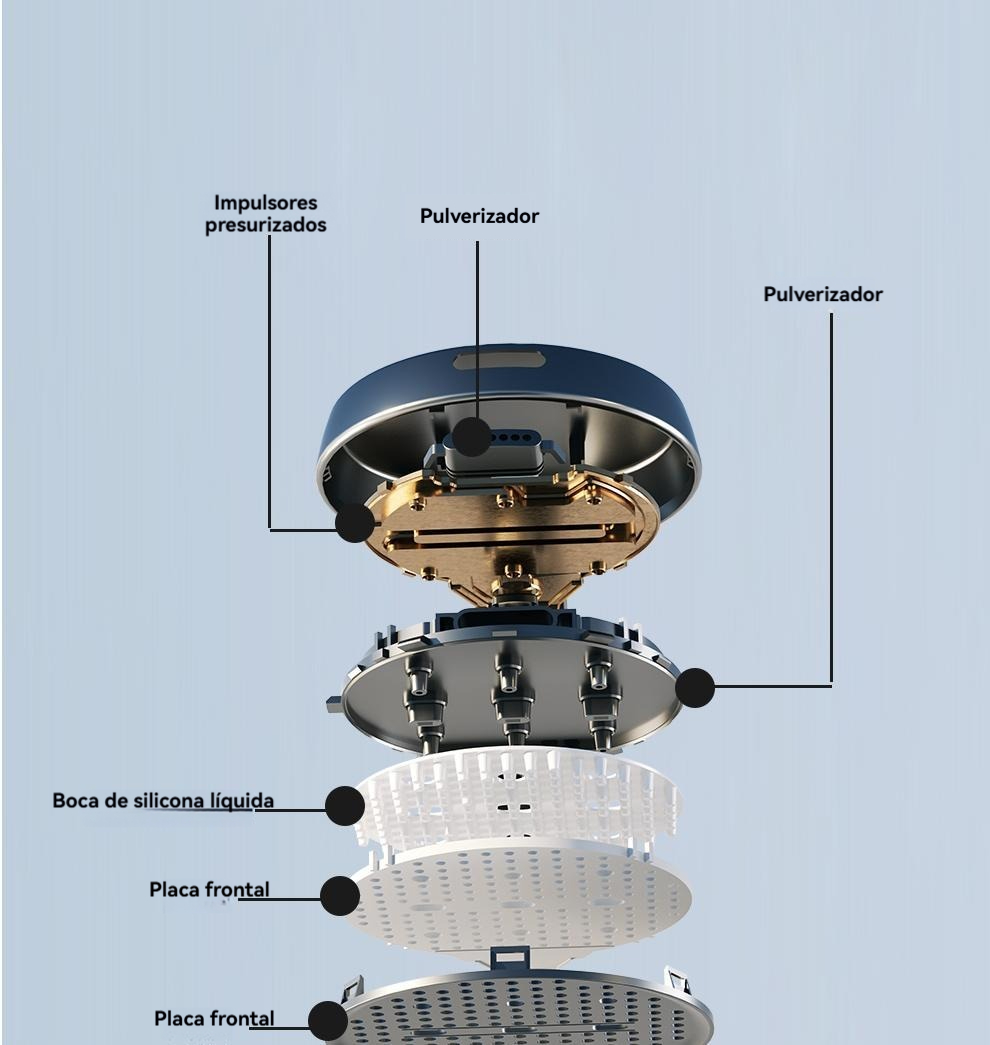 Impulsores presurizados

Pulverizador

Pulverizador

Boca de silicona líquida

Placa frontal

Placa frontal