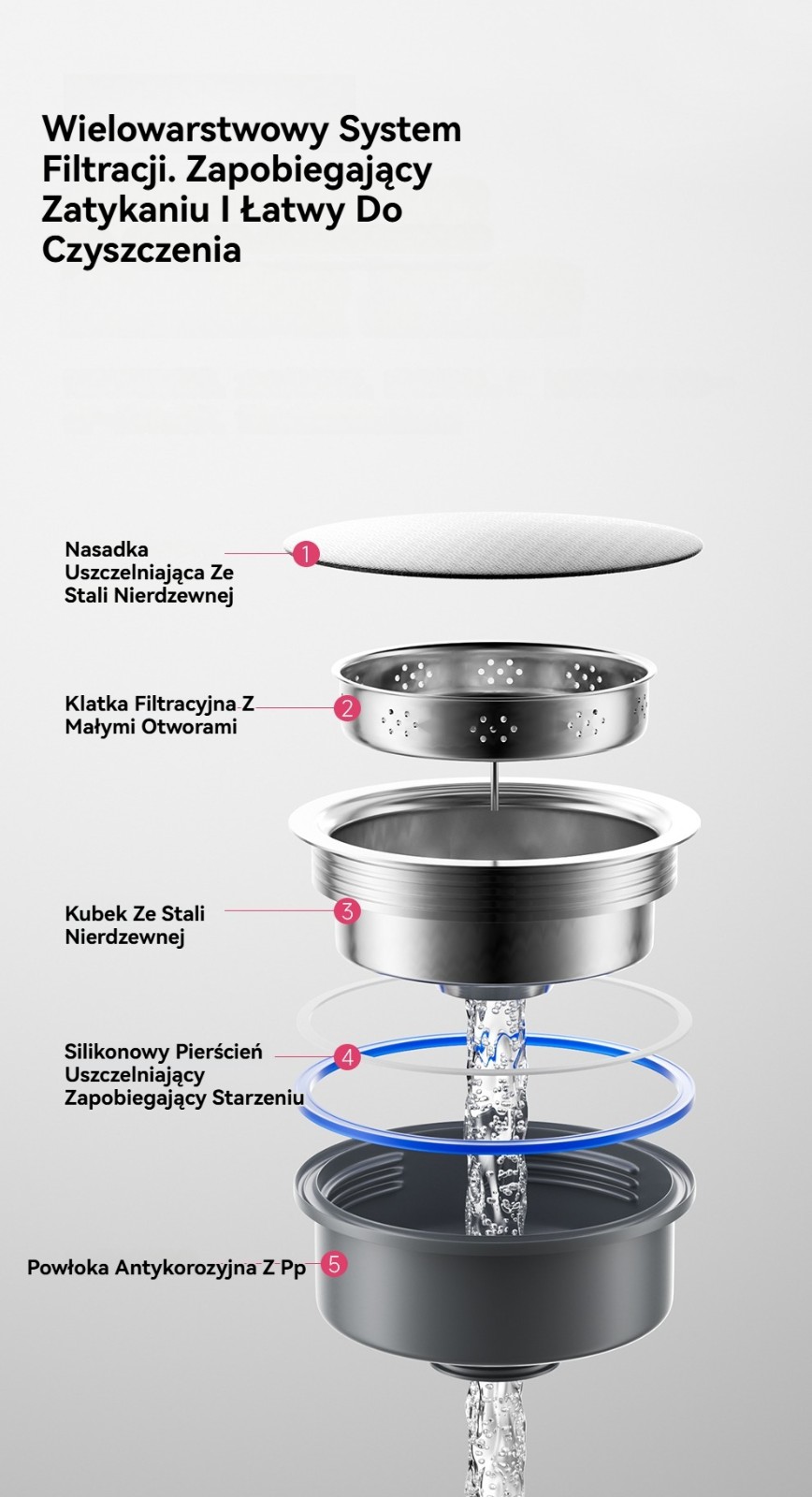 Wielowarstwowy System Filtracji. Zapobiegający Zatykaniu I Łatwy Do Czyszczenia

Nasadka Uszczelniająca Ze Stali Nierdzewnej
1

Klatka Filtracyjna Z Małymi Otworami
2

Kubek Ze Stali Nierdzewnej
3

Silikonowy Pierścień Uszczelniający Zapobiegający Starzeniu
4

Powłoka Antykorozyjna Z Pp
5