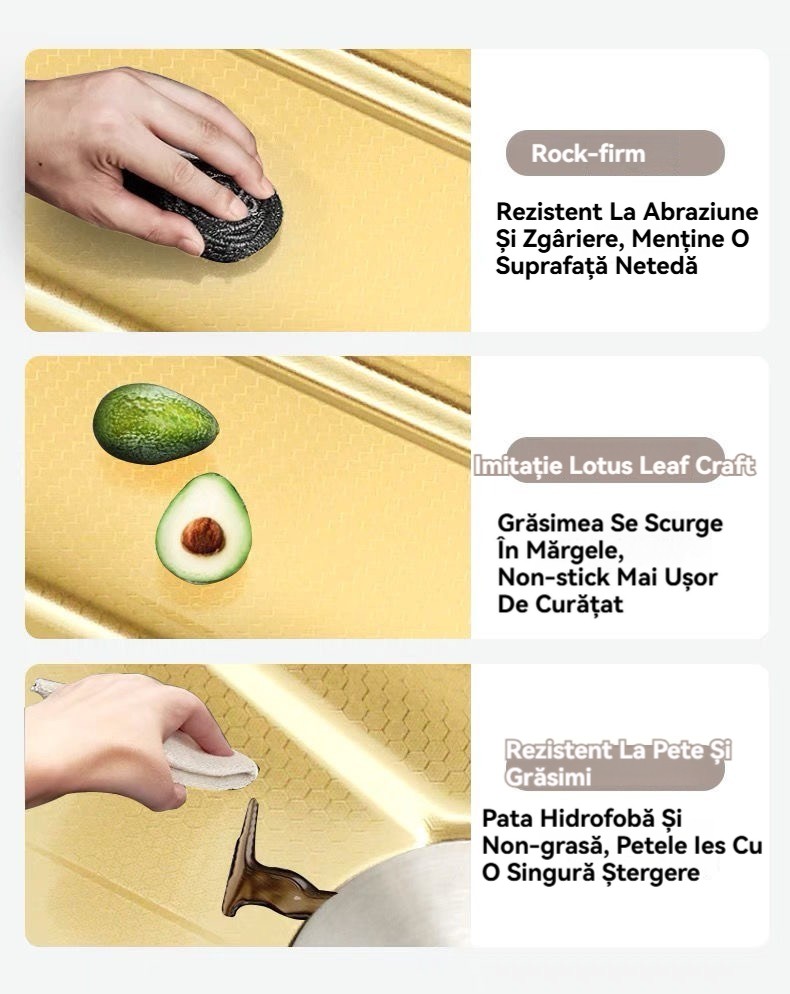 Rock-firm

Rezistent La Abraziune Și Zgâriere, Menține O Suprafață Netedă

Imitație Lotus Leaf Craft

Grăsimea Se Scurge În Mărgele, Non-stick Mai Ușor De Curățat

Rezistent La Pete Și Grăsimi

Pata Hidrofobă Și Non-grasă, Petele Ies Cu O Singură Ștergere