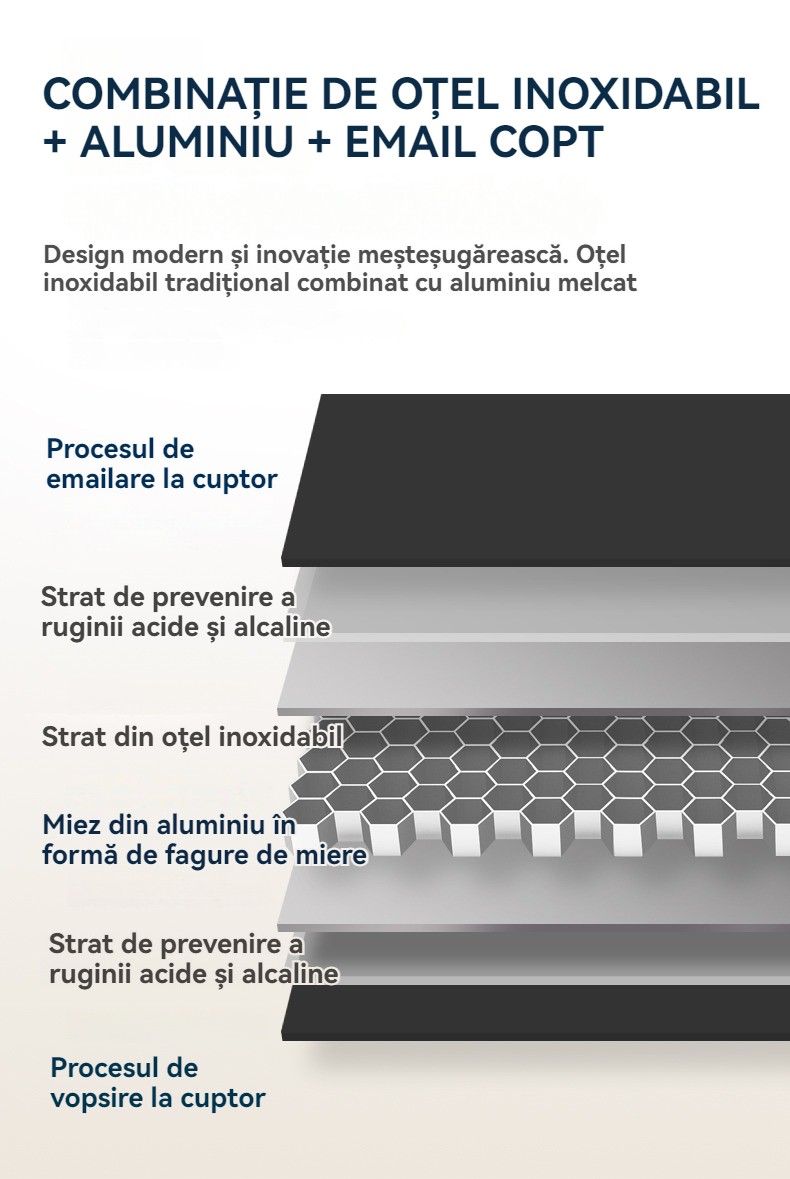 COMBINAȚIE DE OȚEL INOXIDABIL + ALUMINIU + EMAIL COPT

Design modern și inovație meșteșugărească. Oțel inoxidabil tradițional combinat cu aluminiu melcat

Procesul de emailare la cuptor

Strat de prevenire a ruginii acide și alcaline

Strat din oțel inoxidabil

Miez din aluminiu în formă de fagure de miere

Strat de prevenire a ruginii acide și alcaline

Procesul de vopsire la cuptor