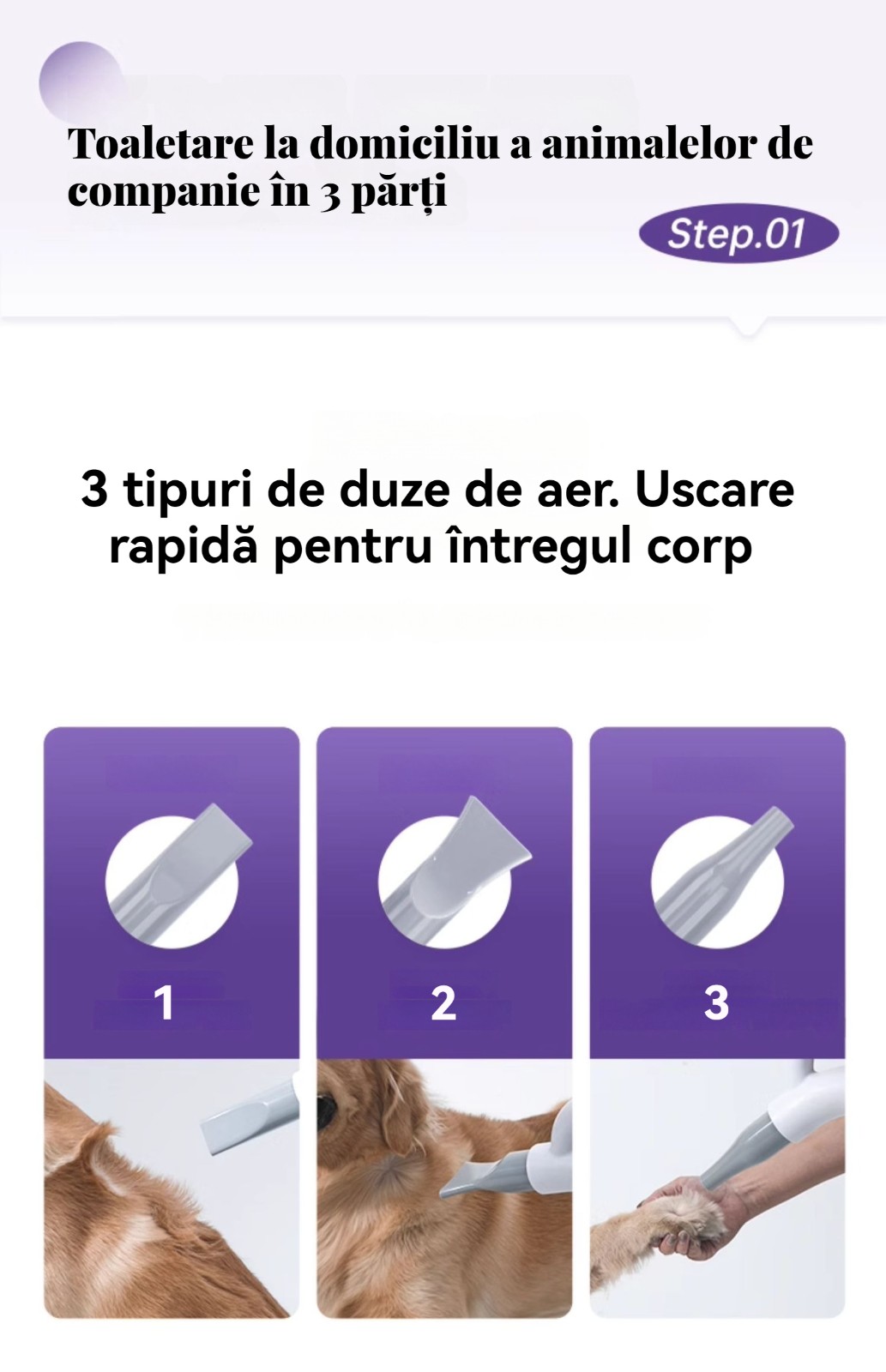 Toaletare la domiciliu a animalelor de companie în 3 părți

Step.01

3 tipuri de duze de aer. Uscare rapidă pentru întregul corp

1

2

3