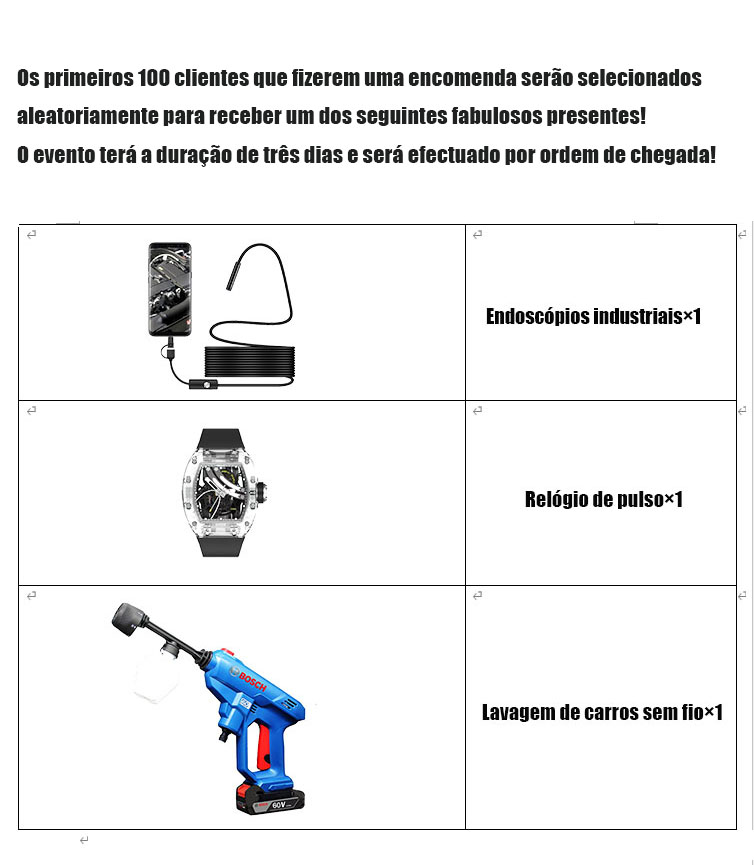 Os primeiros 100 clientes que fizerem uma encomenda serão selecionados aleatoriamente para receber um dos seguintes fabulosos presentes!
O evento terá a duração de três dias e será efectuado por ordem de chegada!

| | |
|---|---|
| | Endoscópios industriais×1 |
| | Relógio de pulso×1 |
| BOSCH 60V | Lavagem de carros sem fio×1 |