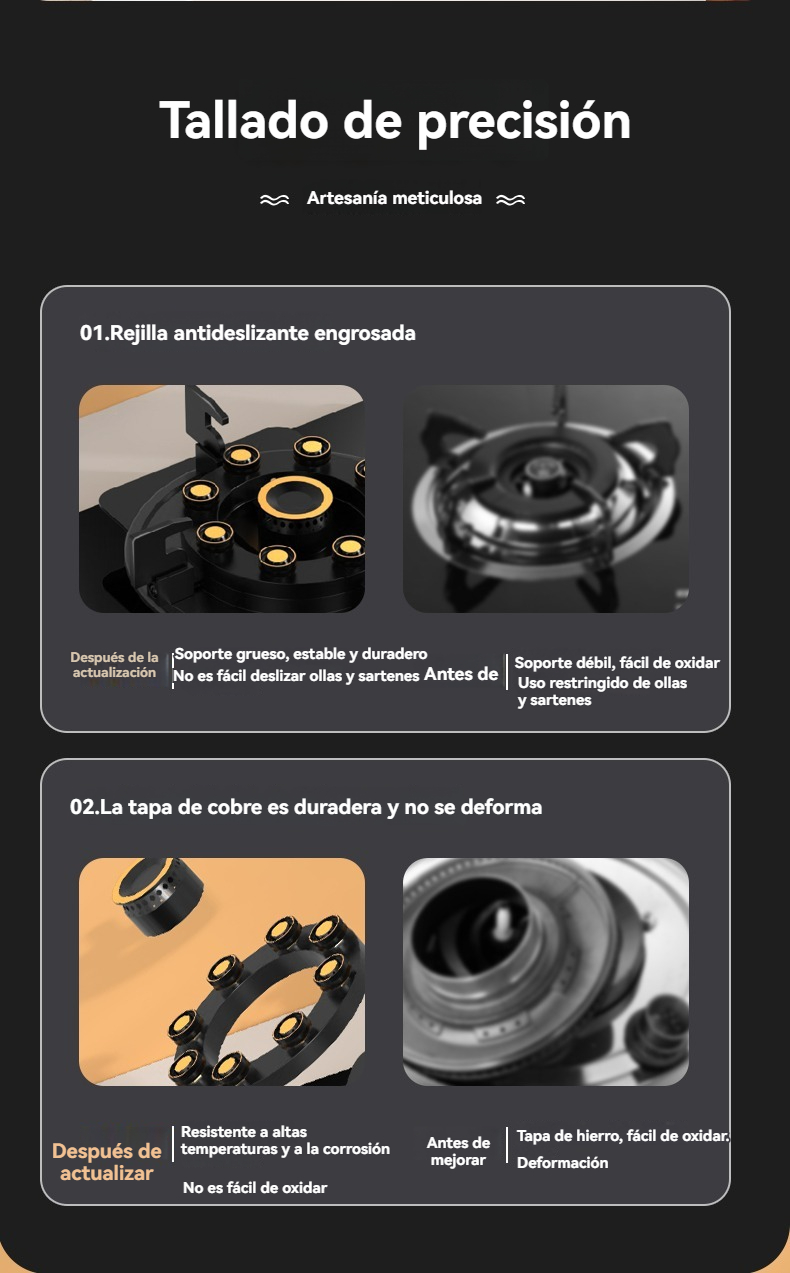 Tallado de precisión

Artesanía meticulosa

01.Rejilla antideslizante engrosada

Después de la actualización

Soporte grueso, estable y duradero
No es fácil deslizar ollas y sartenes

Antes de

Soporte débil, fácil de oxidar
Uso restringido de ollas y sartenes

02.La tapa de cobre es duradera y no se deforma

Después de actualizar

Resistente a altas temperaturas y a la corrosión
No es fácil de oxidar

Antes de mejorar

Tapa de hierro, fácil de oxidar.
Deformación