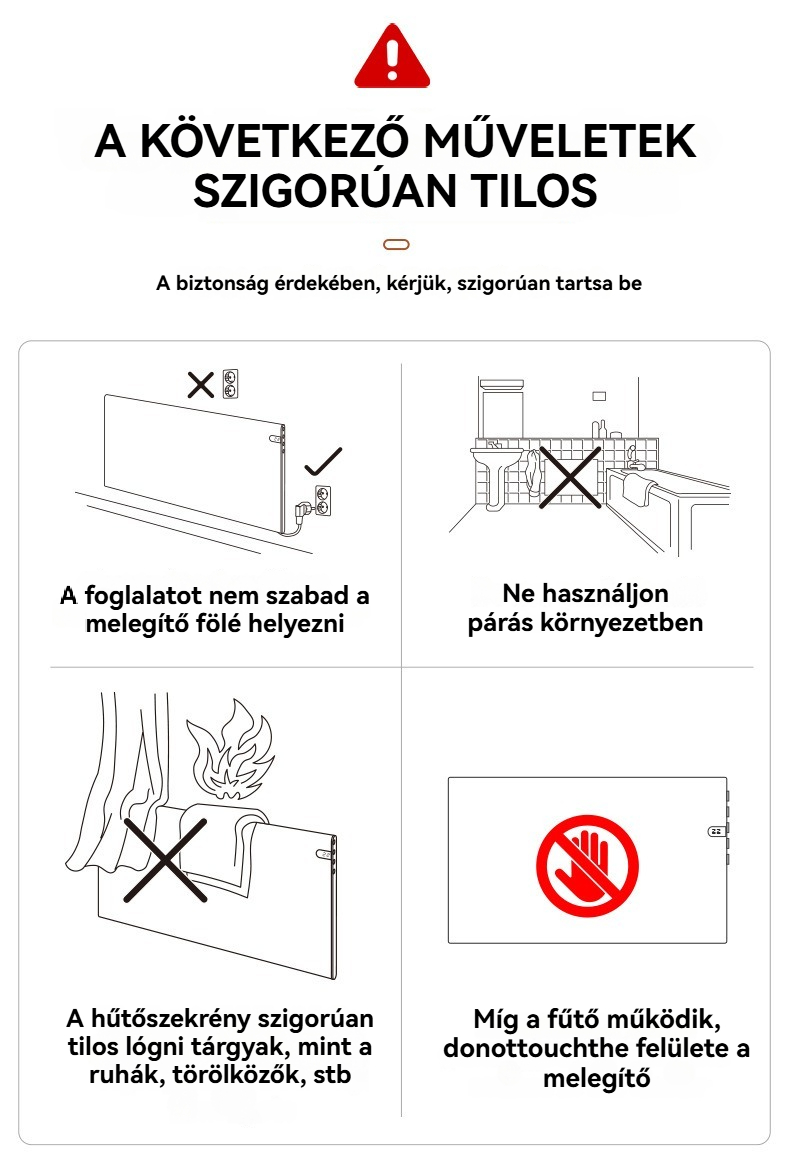 A KÖVETKEZŐ MŰVELETEK SZIGORÚAN TILOS

A biztonság érdekében, kérjük, szigorúan tartsa be

A foglalatot nem szabad a melegítő fölé helyezni

Ne használjon párás környezetben

A hűtőszekrény szigorúan tilos lógni tárgyak, mint a ruhák, törölközők, stb

22

Míg a fűtő működik, donottouchthe felülete a melegítő