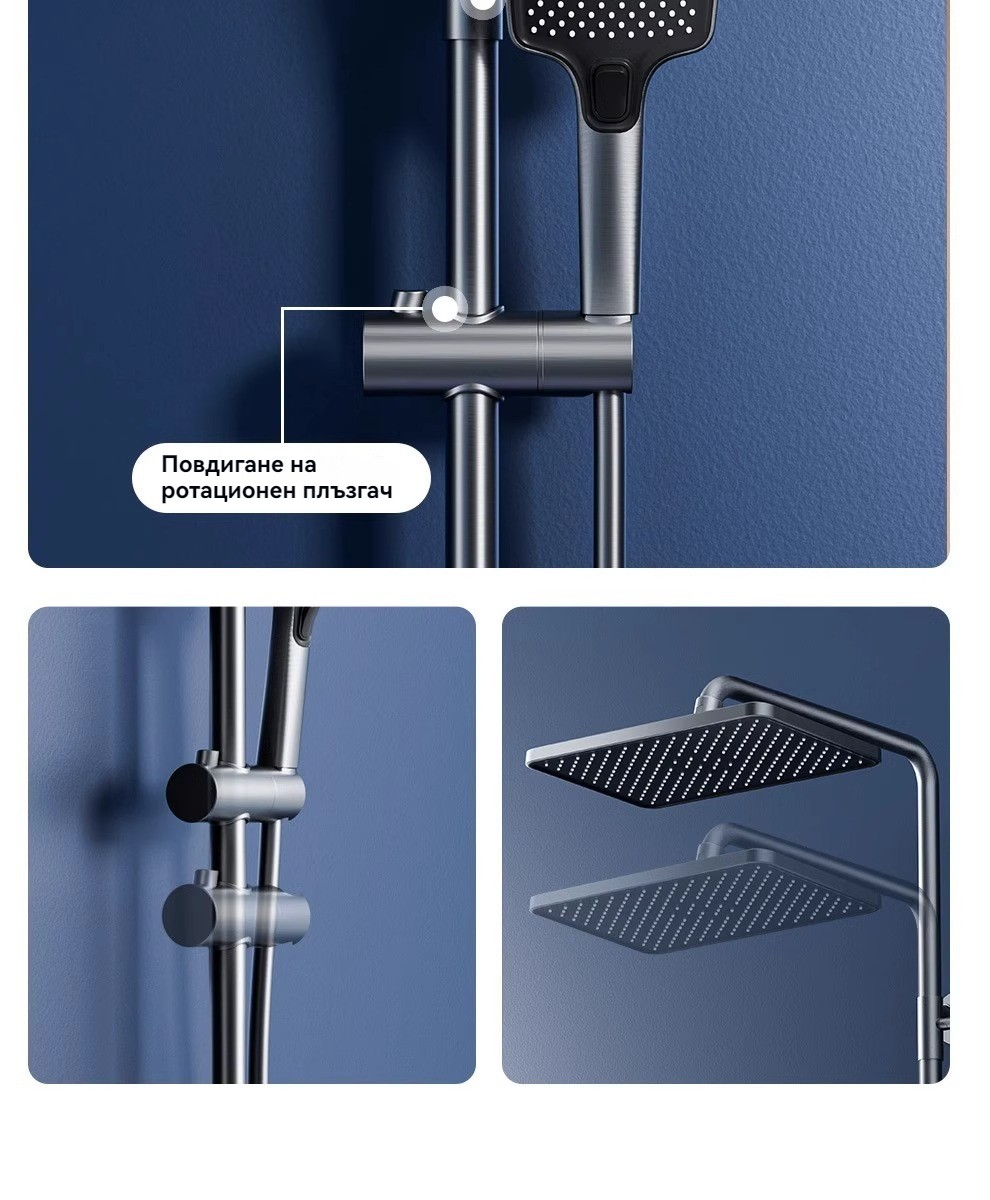 Повдигане на ротационен плъзгач