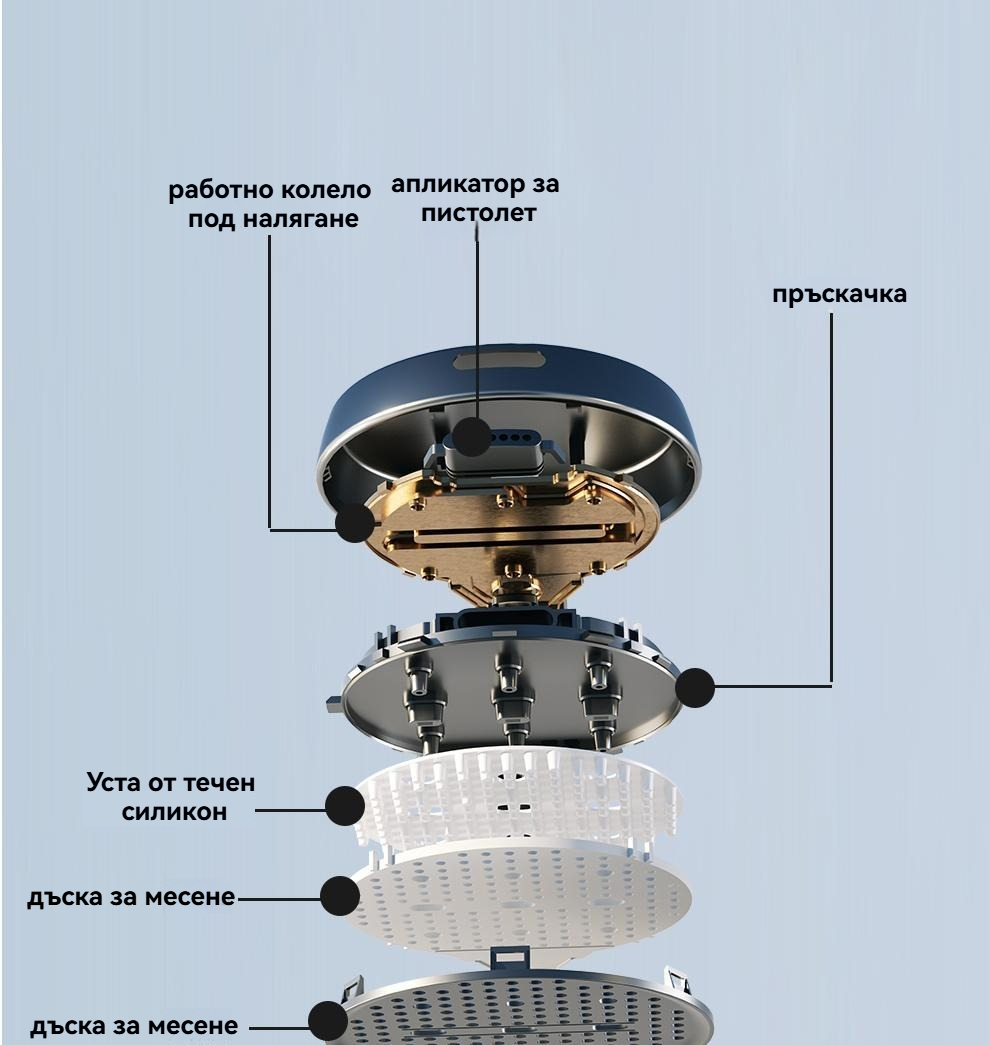 работно колело под налягане

апликатор за пистолет

пръскачка

Уста от течен силикон

дъска за месене

дъска за месене