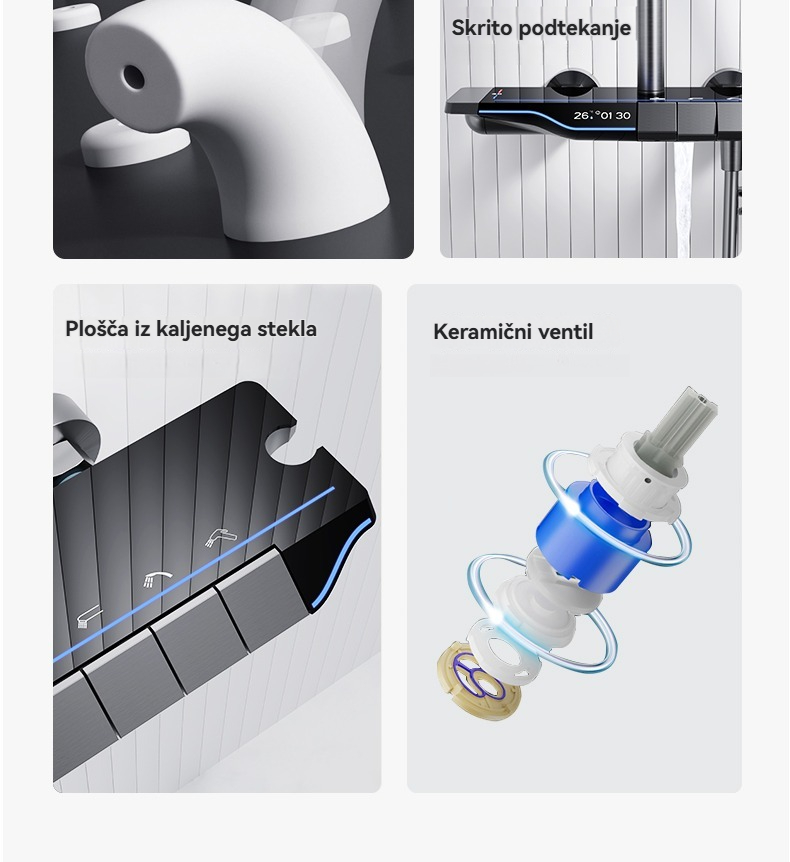 Skrito podtekanje

26.°01 30

Plošča iz kaljenega stekla

Keramični ventil