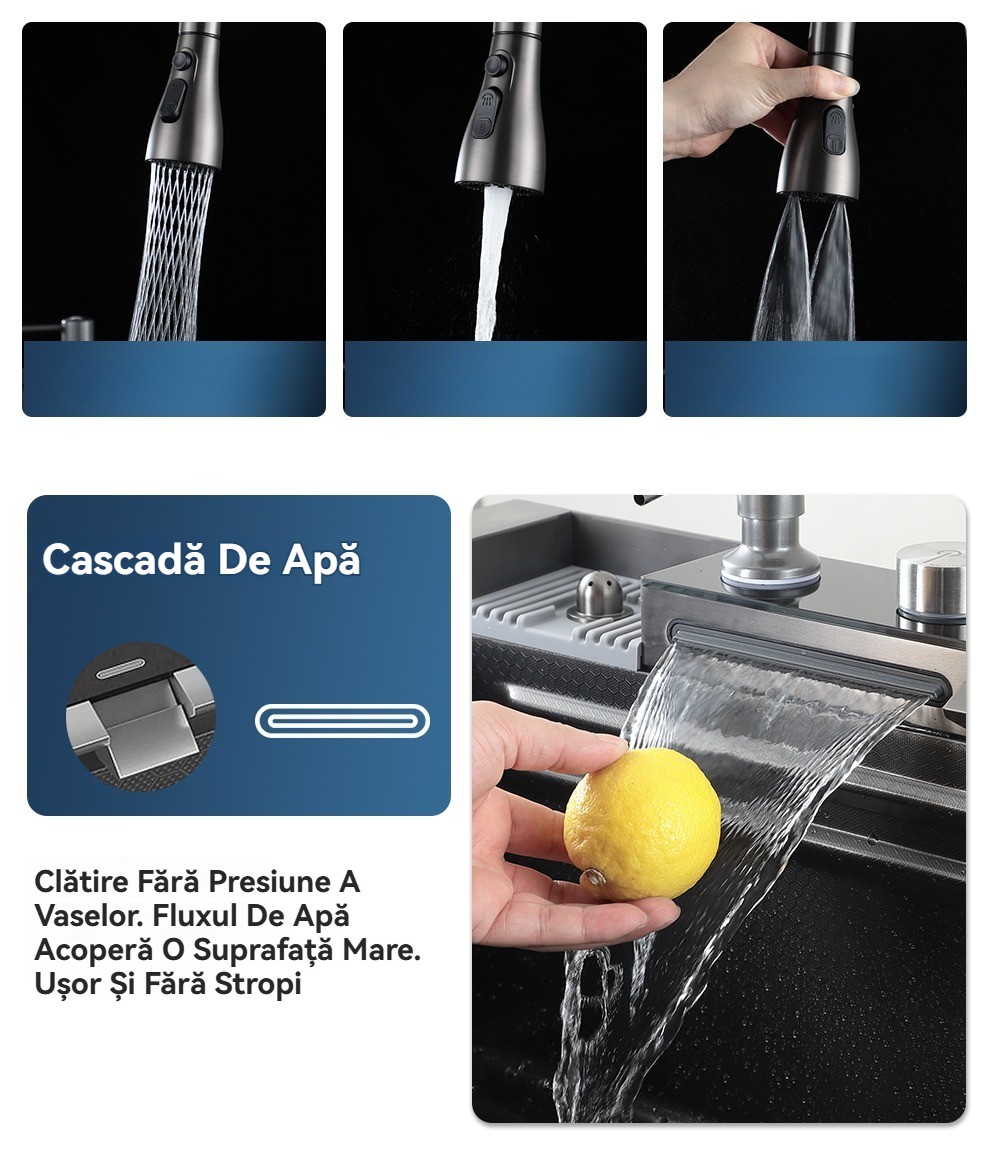 Cascadă De Apă

Clătire Fără Presiune A Vaselor. Fluxul De Apă Acoperă O Suprafață Mare. Ușor Și Fără Stropi