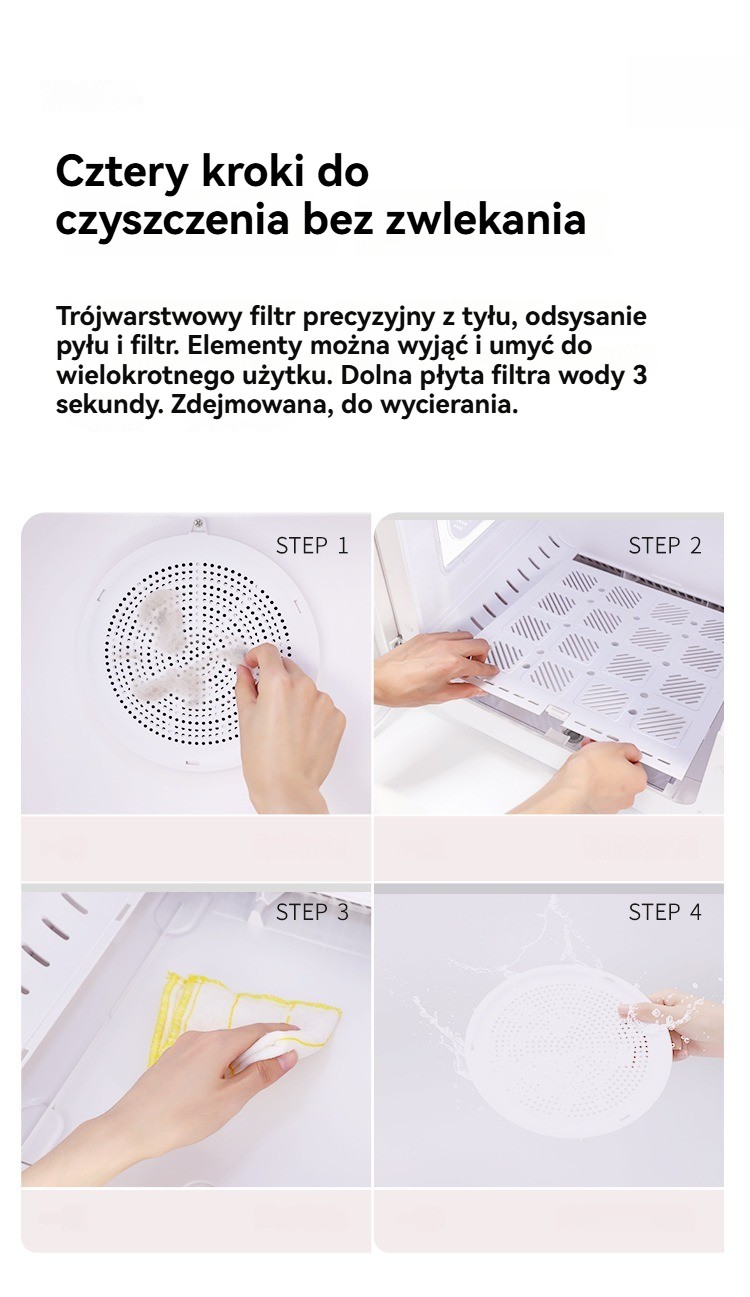 Cztery kroki do czyszczenia bez zwlekania

Trójwarstwowy filtr precyzyjny z tyłu, odsysanie pyłu i filtr. Elementy można wyjąć i umyć do wielokrotnego użytku. Dolna płyta filtra wody 3 sekundy. Zdejmowana, do wycierania.

STEP 1

STEP 2

STEP 3

STEP 4