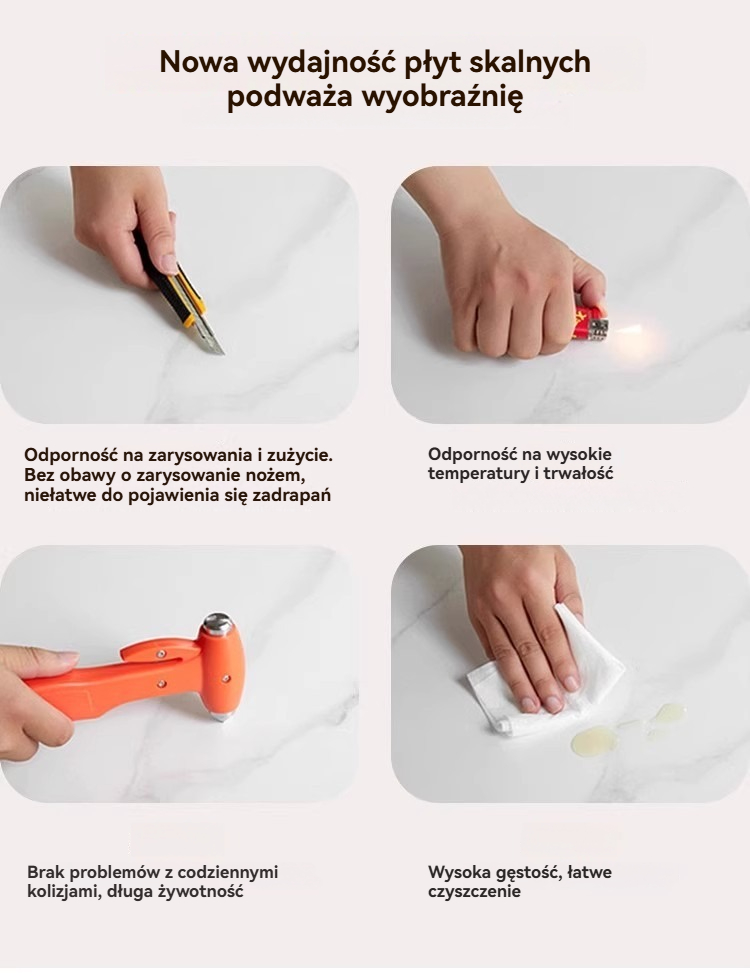 Nowa wydajność płyt skalnych podważa wyobraźnię

Odporność na zarysowania i zużycie. Bez obawy o zarysowanie nożem, niełatwe do pojawienia się zadrapań

Odporność na wysokie temperatury i trwałość

Brak problemów z codziennymi kolizjami, długa żywotność

Wysoka gęstość, łatwe czyszczenie