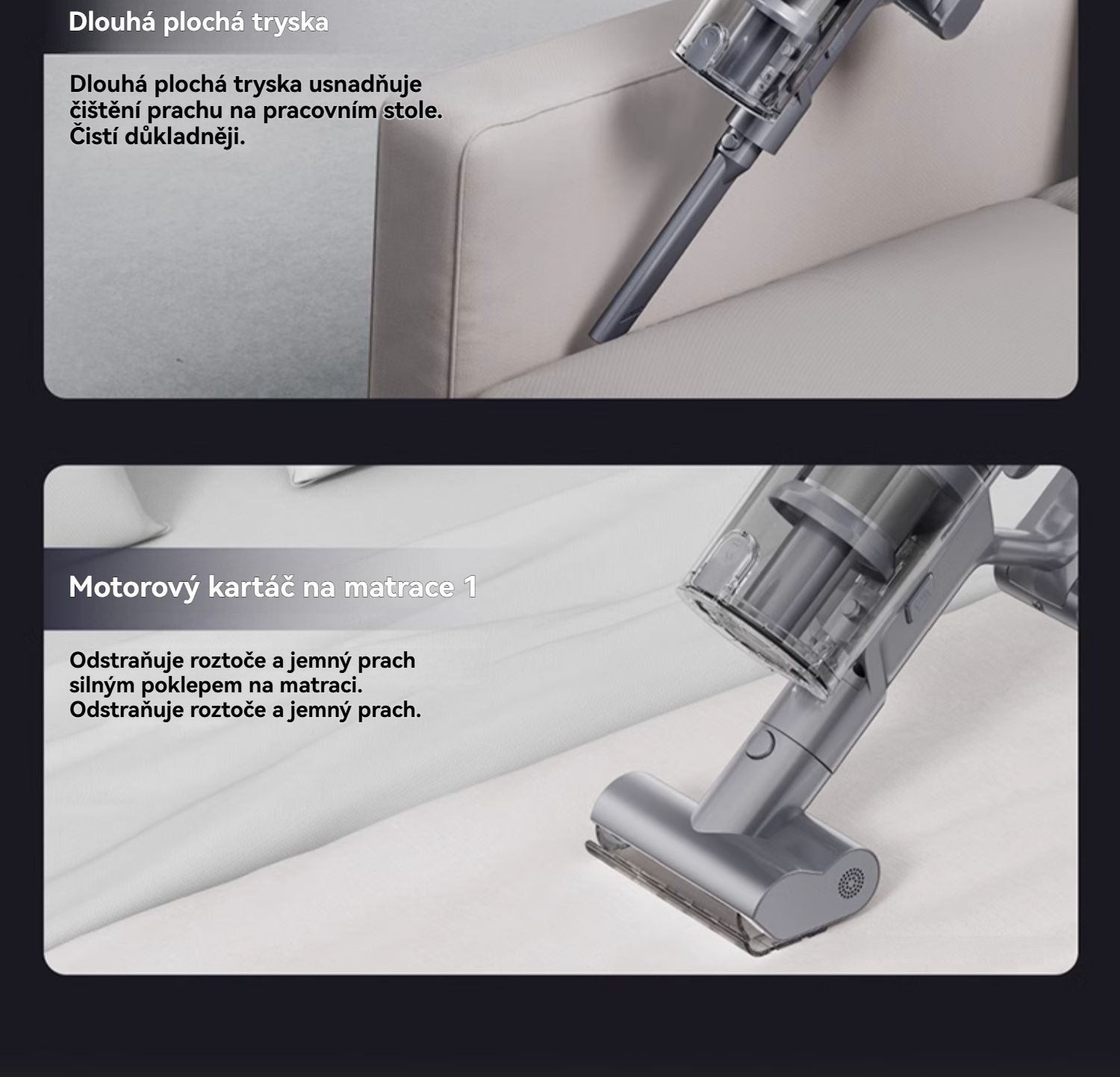 Dlouhá plochá tryska

Dlouhá plochá tryska usnadňuje čištění prachu na pracovním stole. Čistí důkladněji.

Motorový kartáč na matrace 1

Odstraňuje roztoče a jemný prach silným poklepem na matraci. Odstraňuje roztoče a jemný prach.