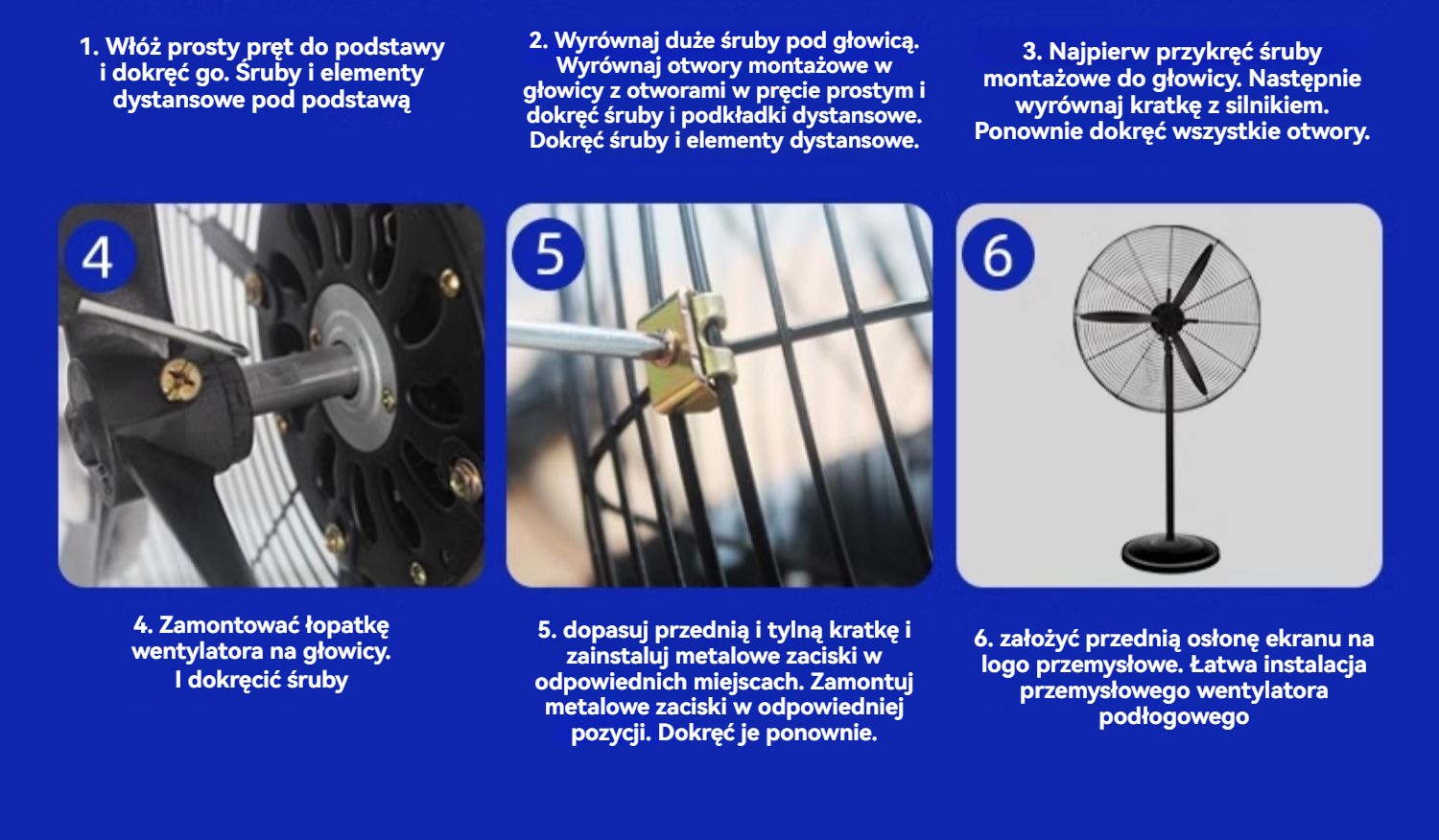 1. Włóż prosty pręt do podstawy i dokręć go. Śruby i elementy dystansowe pod podstawą

2. Wyrównaj duże śruby pod głowicą. Wyrównaj otwory montażowe w głowicy z otworami w pręcie prostym i dokręć śruby i podkładki dystansowe. Dokręć śruby i elementy dystansowe.

3. Najpierw przykręć śruby montażowe do głowicy. Następnie wyrównaj kratkę z silnikiem. Ponownie dokręć wszystkie otwory.

4

5

6

4. Zamontować łopatkę wentylatora na głowicy. I dokręcić śruby

5. dopasuj przednią i tylną kratkę i zainstaluj metalowe zaciski w odpowiednich miejscach. Zamontuj metalowe zaciski w odpowiedniej pozycji. Dokręć je ponownie.

6. założyć przednią osłonę ekranu na logo przemysłowe. Łatwa instalacja przemysłowego wentylatora podłogowego