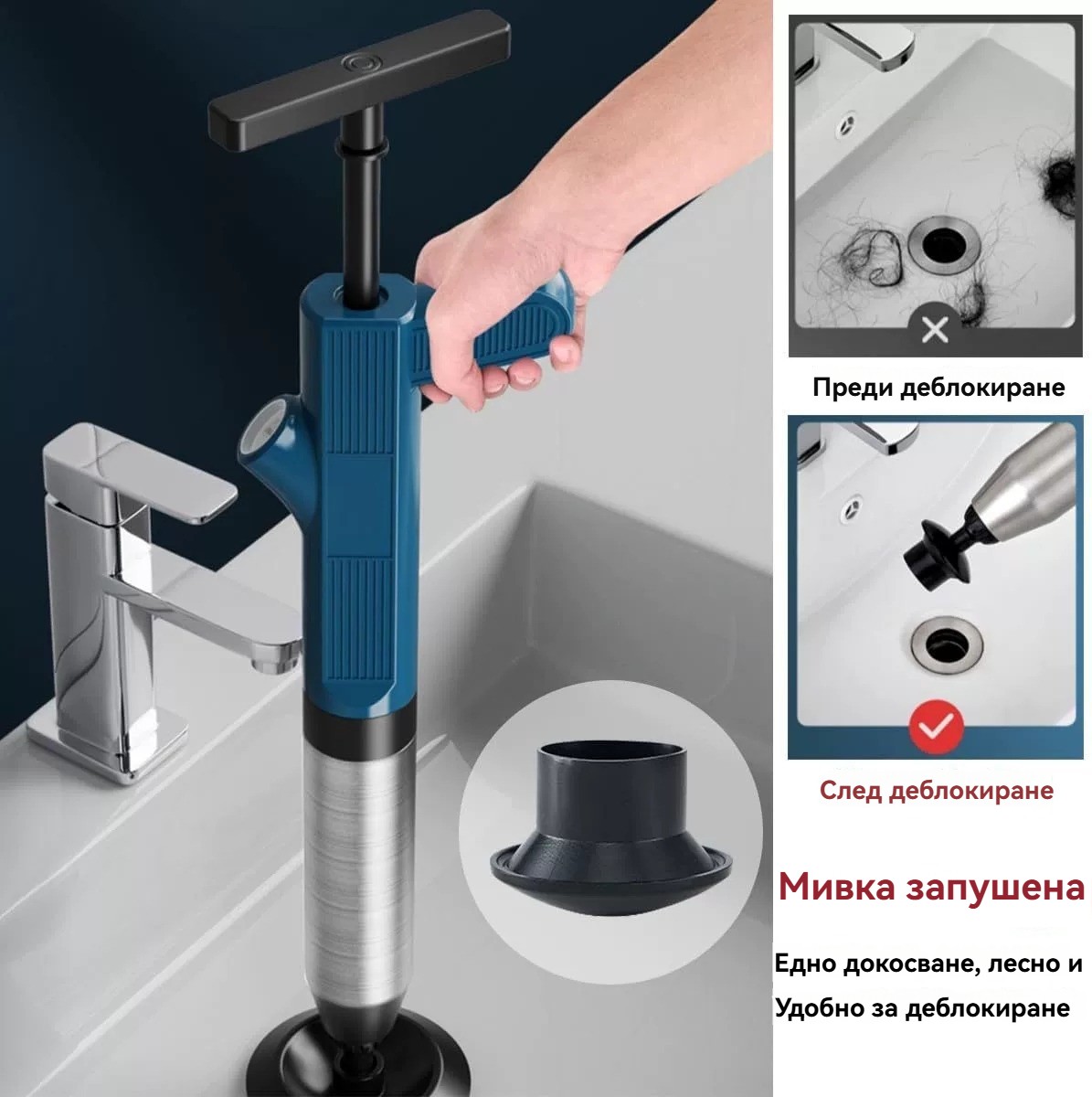 Преди деблокиране

След деблокиране

Мивка запушена

Едно докосване, лесно и
Удобно за деблокиране