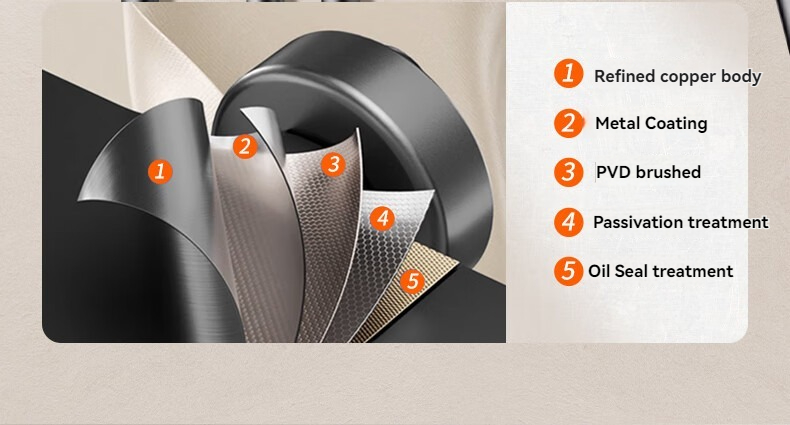 1
2
3
4
5

1 Refined copper body
2 Metal Coating
3 PVD brushed
4 Passivation treatment
5 Oil Seal treatment