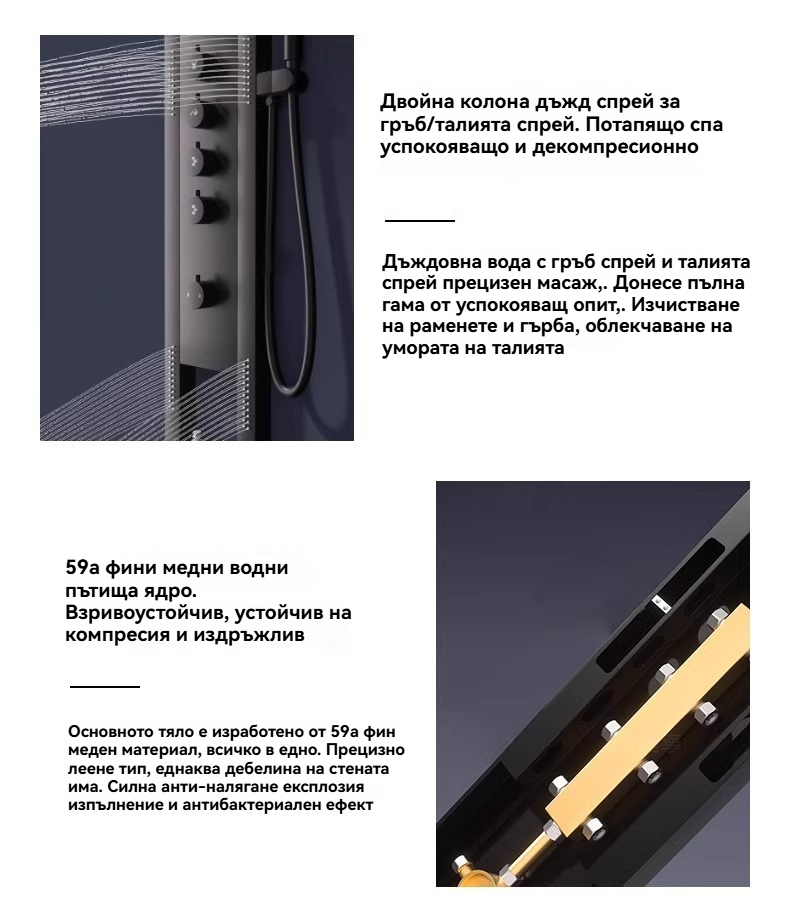 Двойна колона дъжд спрей за гръб/талията спрей. Потапящо спа успокояващо и декомпресионно

Дъждовна вода с гръб спрей и талията спрей прецизен масаж,. Донесе пълна гама от успокояващ опит,. Изчистване на раменете и гърба, облекчаване на умората на талията

59а фини медни водни пътища ядро. Взривоустойчив, устойчив на компресия и издръжлив

Основното тяло е изработено от 59а фин меден материал, всичко в едно. Прецизно леене тип, еднаква дебелина на стената има. Силна анти-налягане експлозия изпълнение и антибактериален ефект