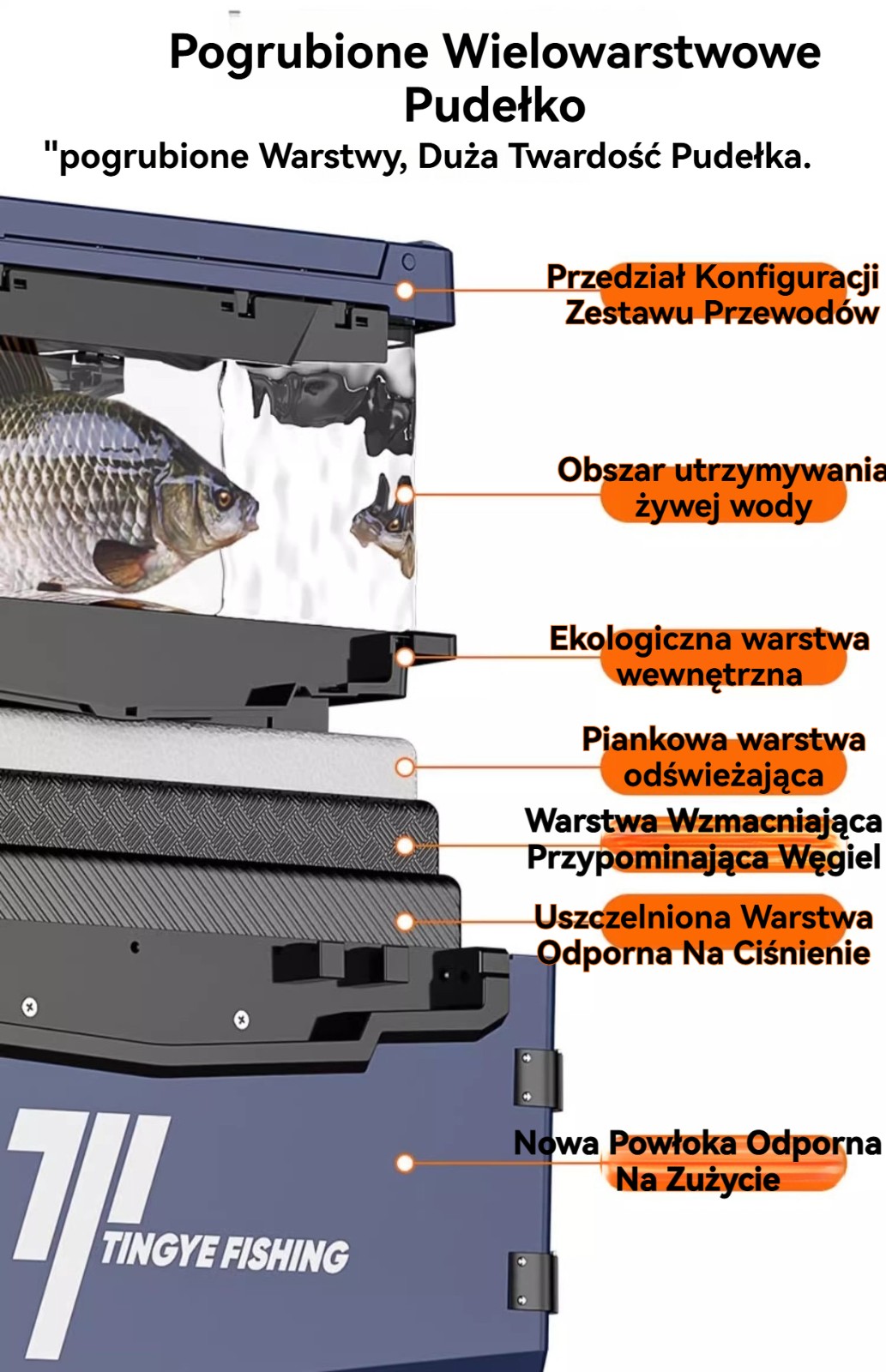 Pogrubione Wielowarstwowe Pudełko
"pogrubione Warstwy, Duża Twardość Pudełka.

Przedział Konfiguracji Zestawu Przewodów

Obszar utrzymywania żywej wody

Ekologiczna warstwa wewnętrzna

Piankowa warstwa odświeżająca

Warstwa Wzmacniająca Przypominająca Węgiel

Uszczelniona Warstwa Odporna Na Ciśnienie

Nowa Powłoka Odporna Na Zużycie

TINGYE FISHING