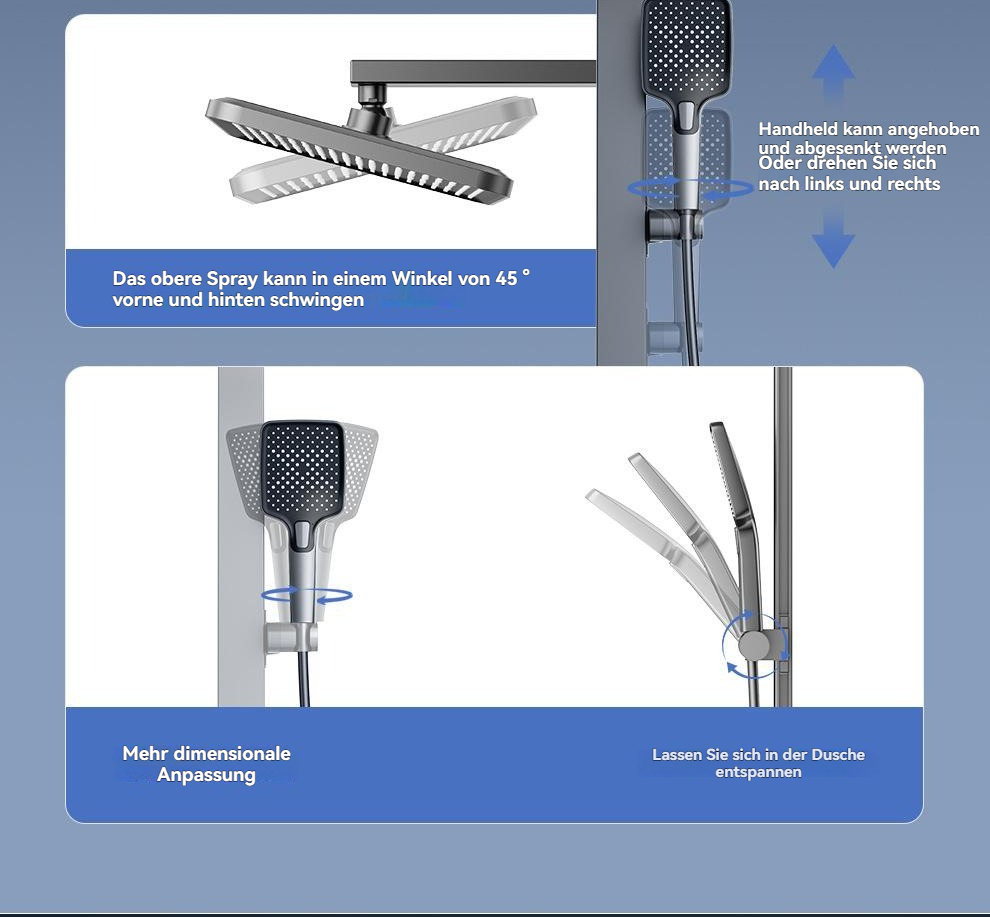 Das obere Spray kann in einem Winkel von 45 ° vorne und hinten schwingen

Handheld kann angehoben und abgesenkt werden
Oder drehen Sie sich nach links und rechts

Mehr dimensionale Anpassung

Lassen Sie sich in der Dusche entspannen