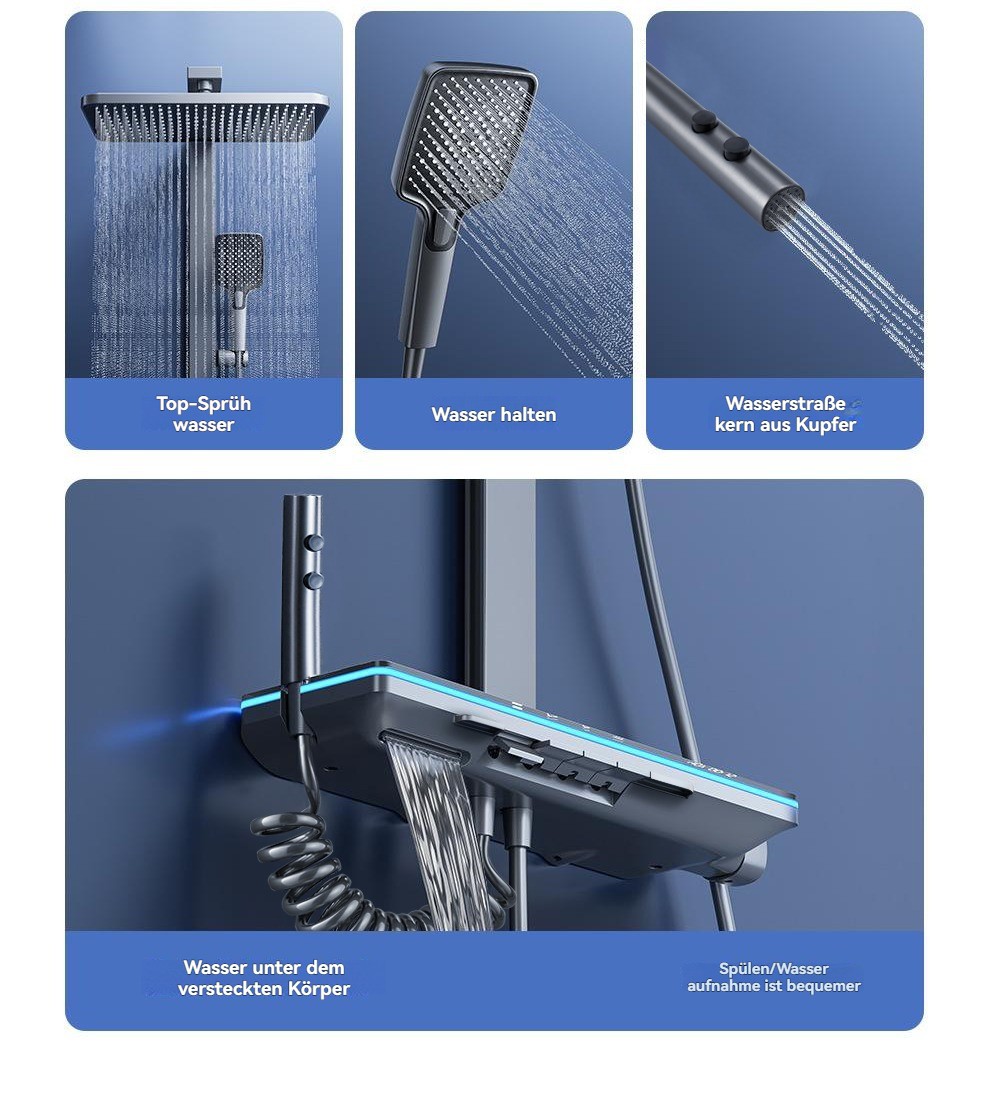 Top-Sprüh
wasser

Wasser halten

Wasserstraße
kern aus Kupfer

Wasser unter dem
versteckten Körper

Spülen/Wasser
aufnahme ist bequemer