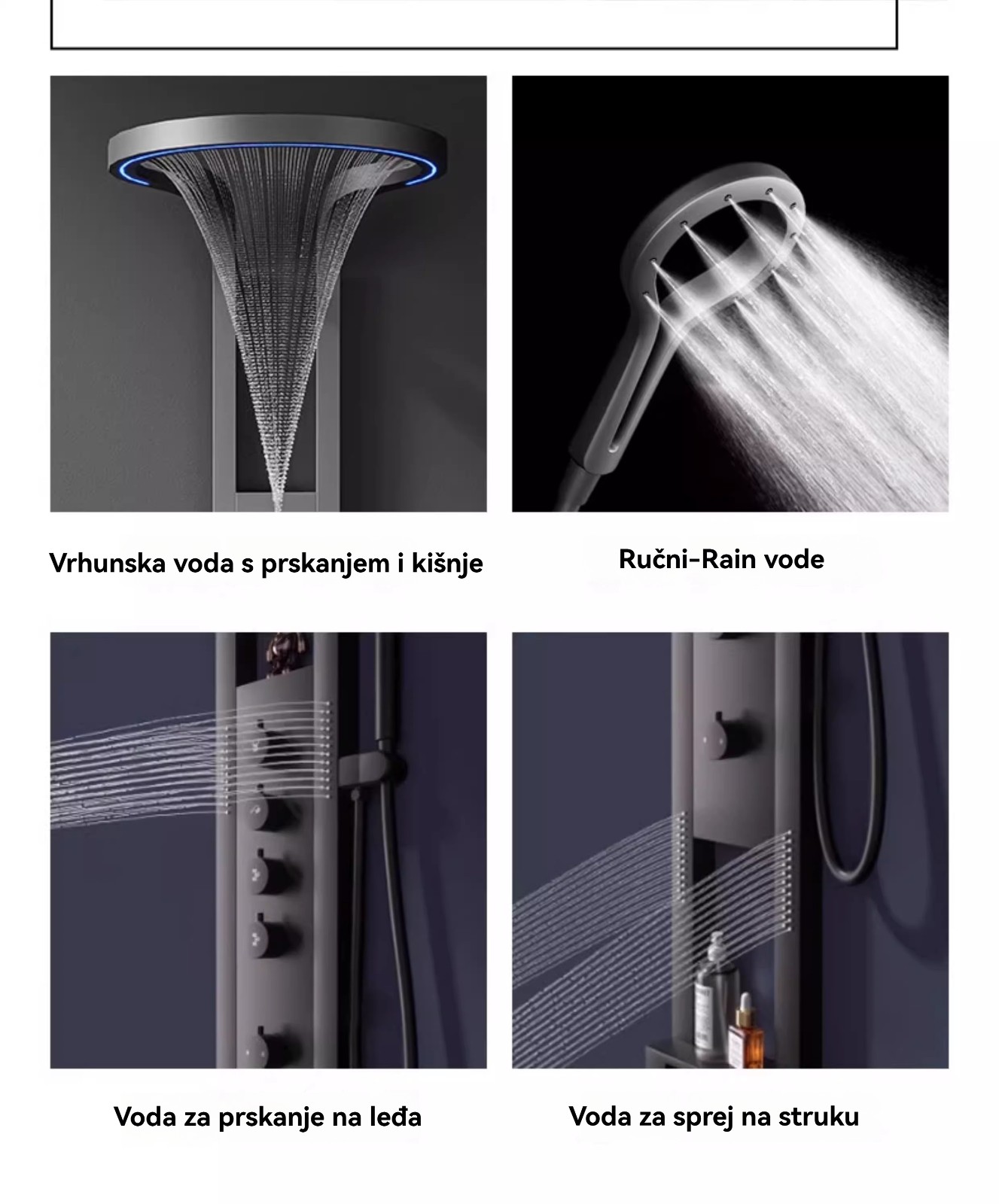 Vrhunska voda s prskanjem i kišnje

Ručni-Rain vode

Voda za prskanje na leđa

Voda za sprej na struku