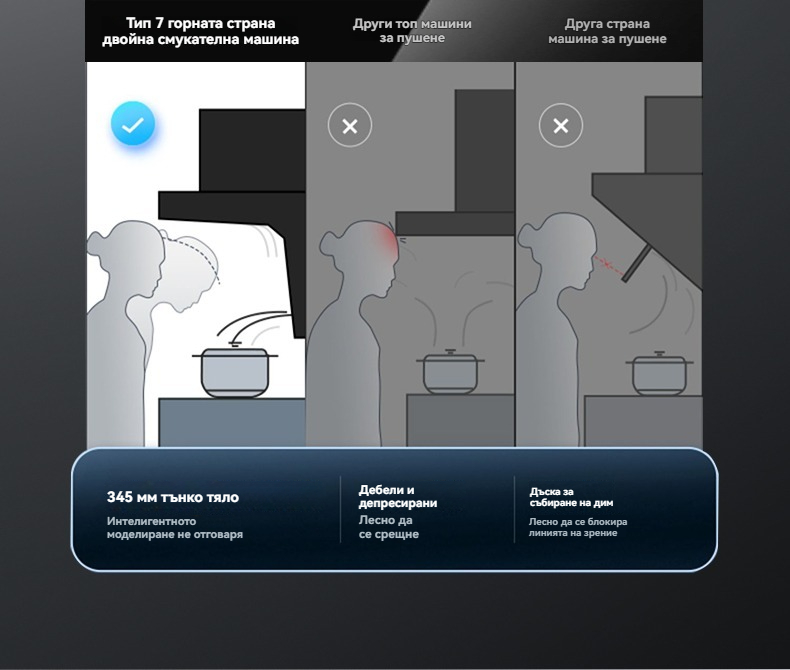 Тип 7 горната страна двойна смукателна машина

Други топ машини за пушене

Друга страна машина за пушене

345 мм тънко тяло

Интелигентното моделиране не отговаря

Дебели и депресирани

Лесно да се срещне

Дъска за събиране на дим

Лесно да се блокира линията на зрение