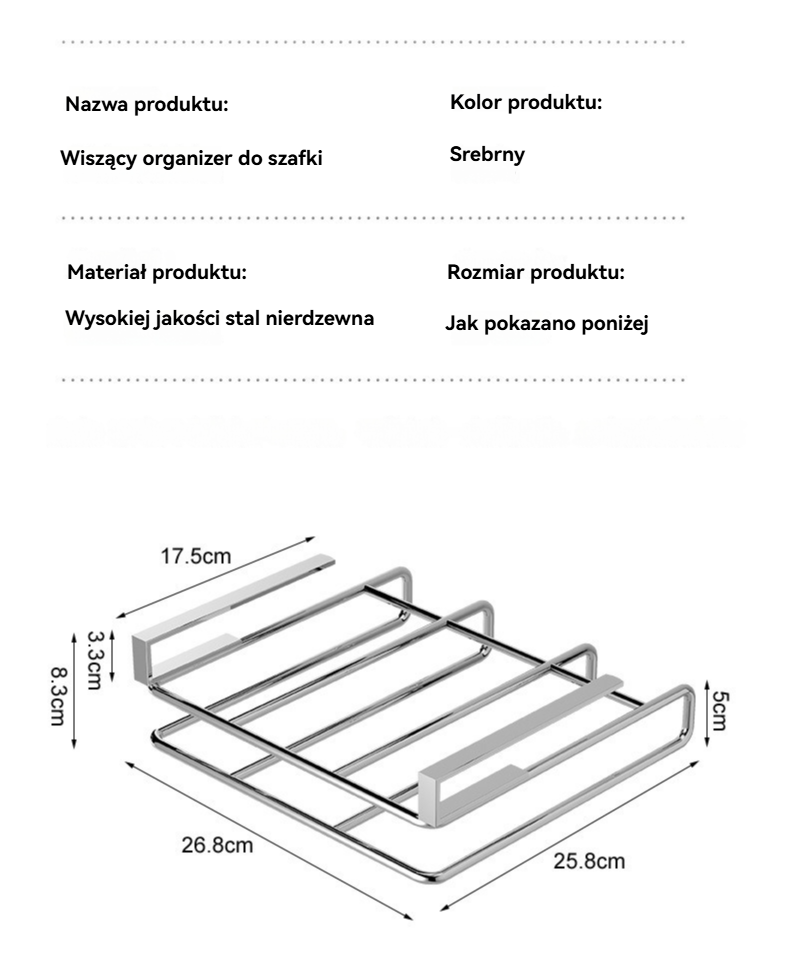 Nazwa produktu:

Wiszący organizer do szafki

Kolor produktu:

Srebrny

Materiał produktu:

Wysokiej jakości stal nierdzewna

Rozmiar produktu:

Jak pokazano poniżej

17.5cm

3.3cm

8.3cm

5cm

26.8cm

25.8cm