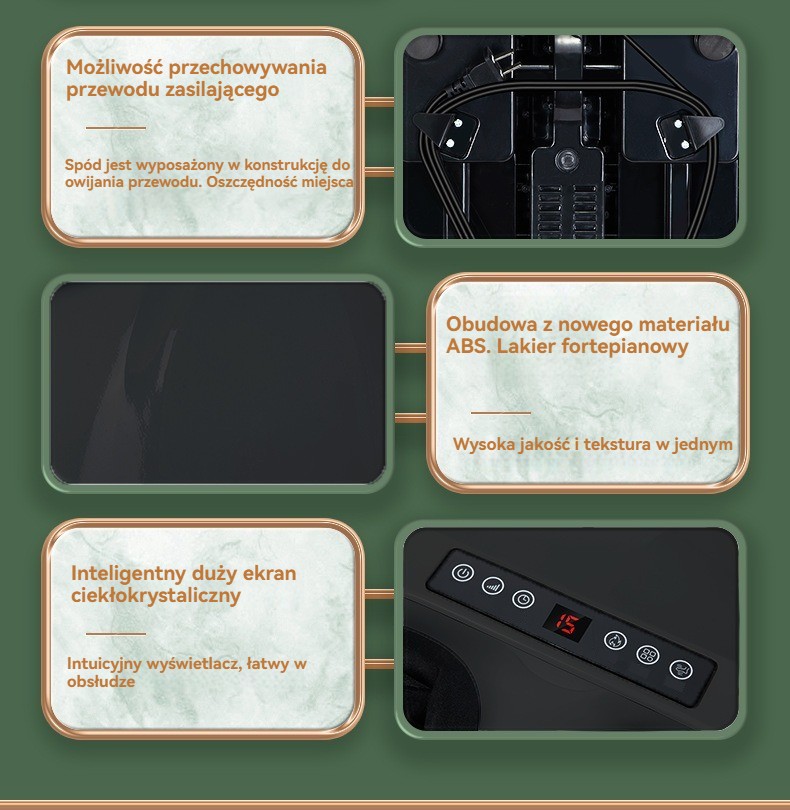 Możliwość przechowywania przewodu zasilającego

Spód jest wyposażony w konstrukcję do owijania przewodu. Oszczędność miejsca

Obudowa z nowego materiału ABS. Lakier fortepianowy

Wysoka jakość i tekstura w jednym

Inteligentny duży ekran ciekłokrystaliczny

Intuicyjny wyświetlacz, łatwy w obsłudze

15