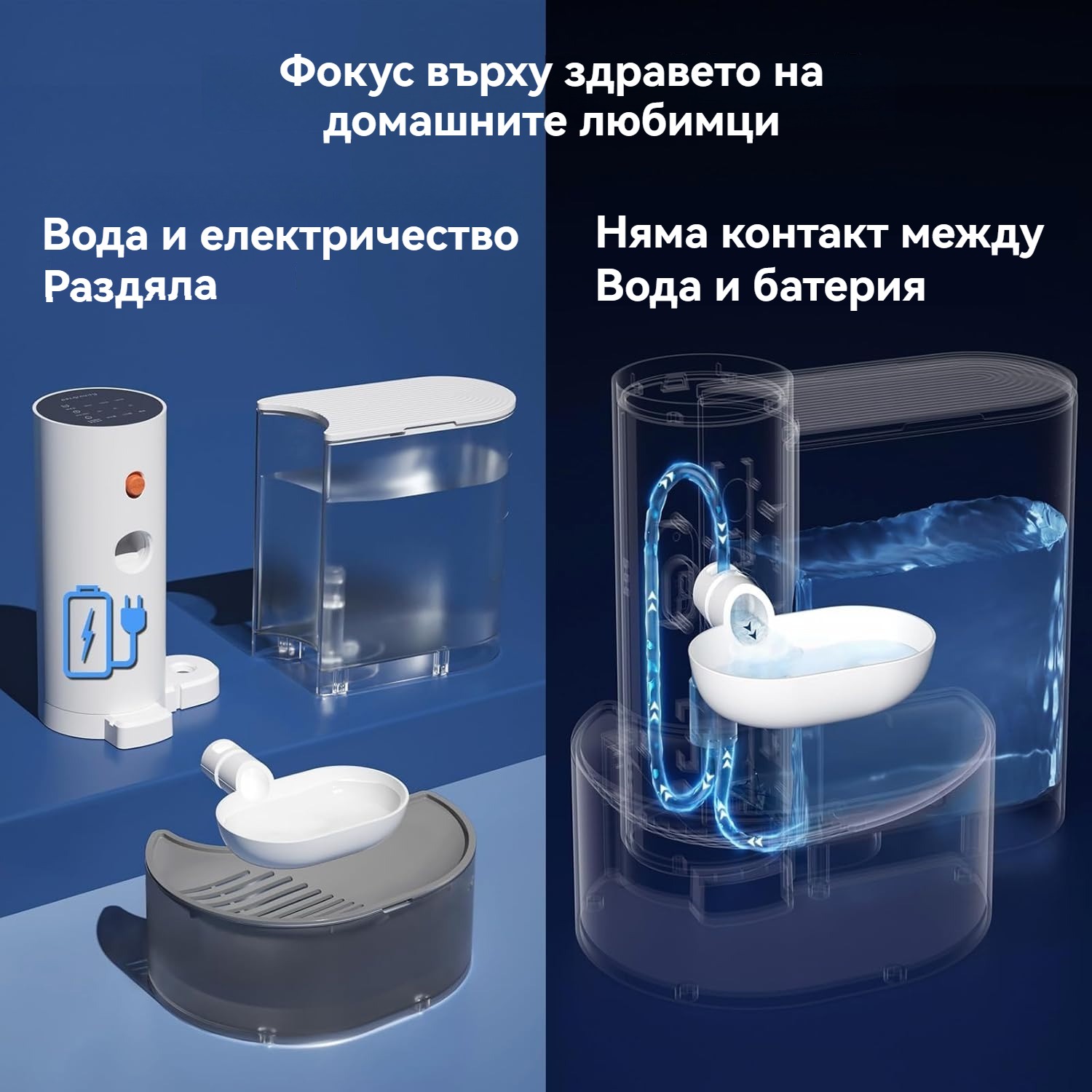 Фокус върху здравето на домашните любимци

Вода и електричество
Раздяла

Няма контакт между
Вода и батерия