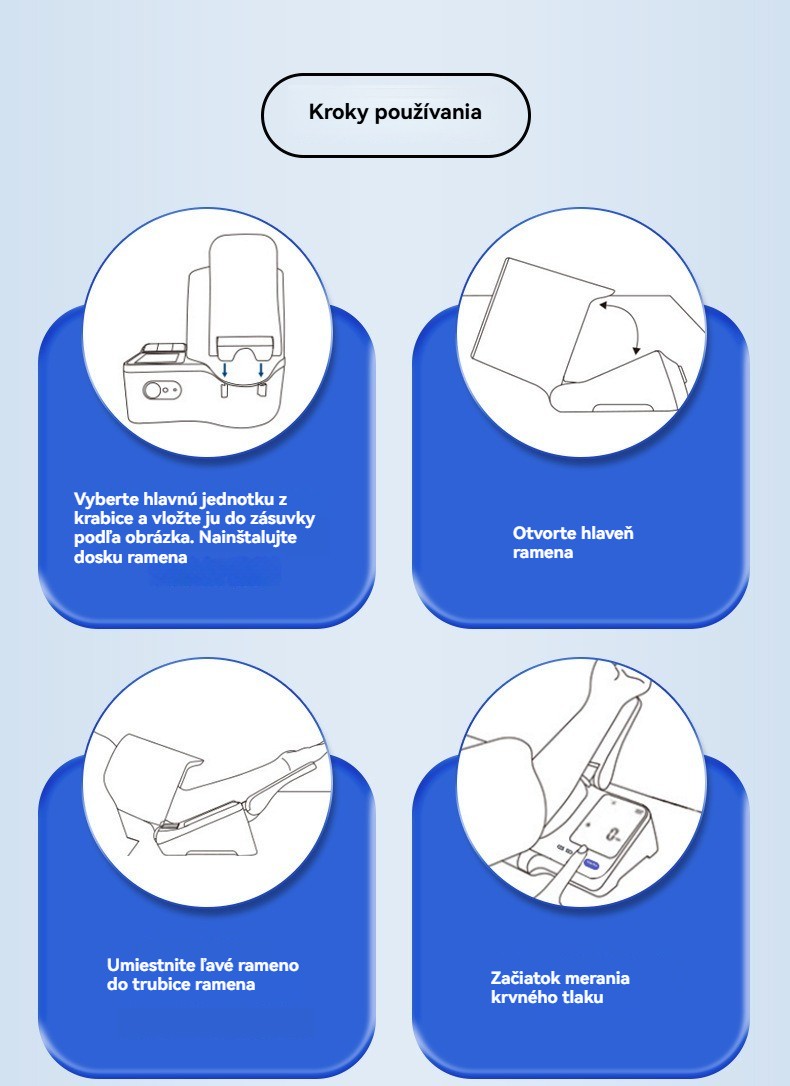 Kroky používania

Vyberte hlavnú jednotku z krabice a vložte ju do zásuvky podľa obrázka. Nainštalujte dosku ramena

Otvorte hlaveň ramena

Umiestnite ľavé rameno do trubice ramena

Začiatok merania krvného tlaku