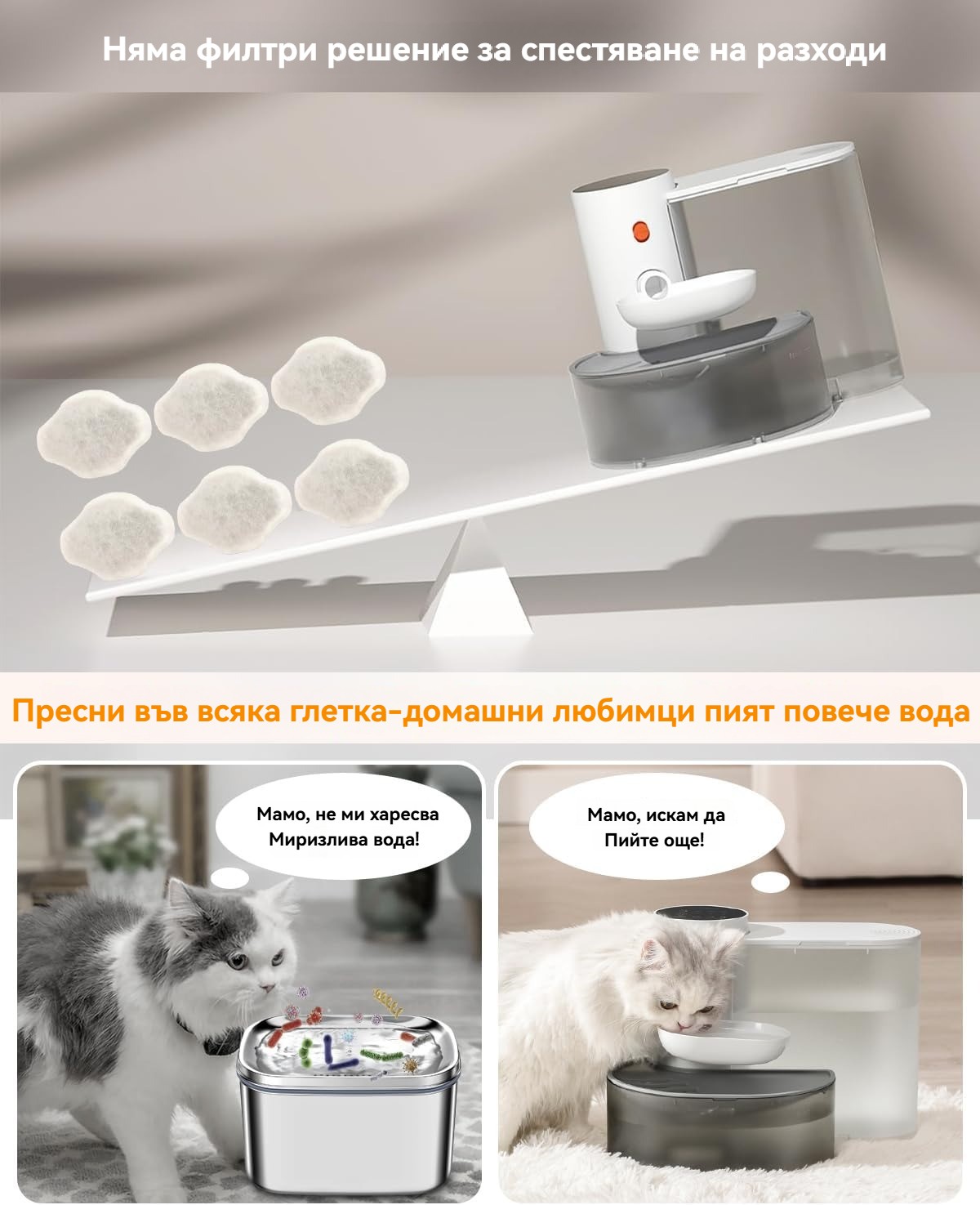 Няма филтри решение за спестяване на разходи

Пресни във всяка глетка-домашни любимци пият повече вода

Мамо, не ми харесва Миризлива вода!

Мамо, искам да Пийте още!