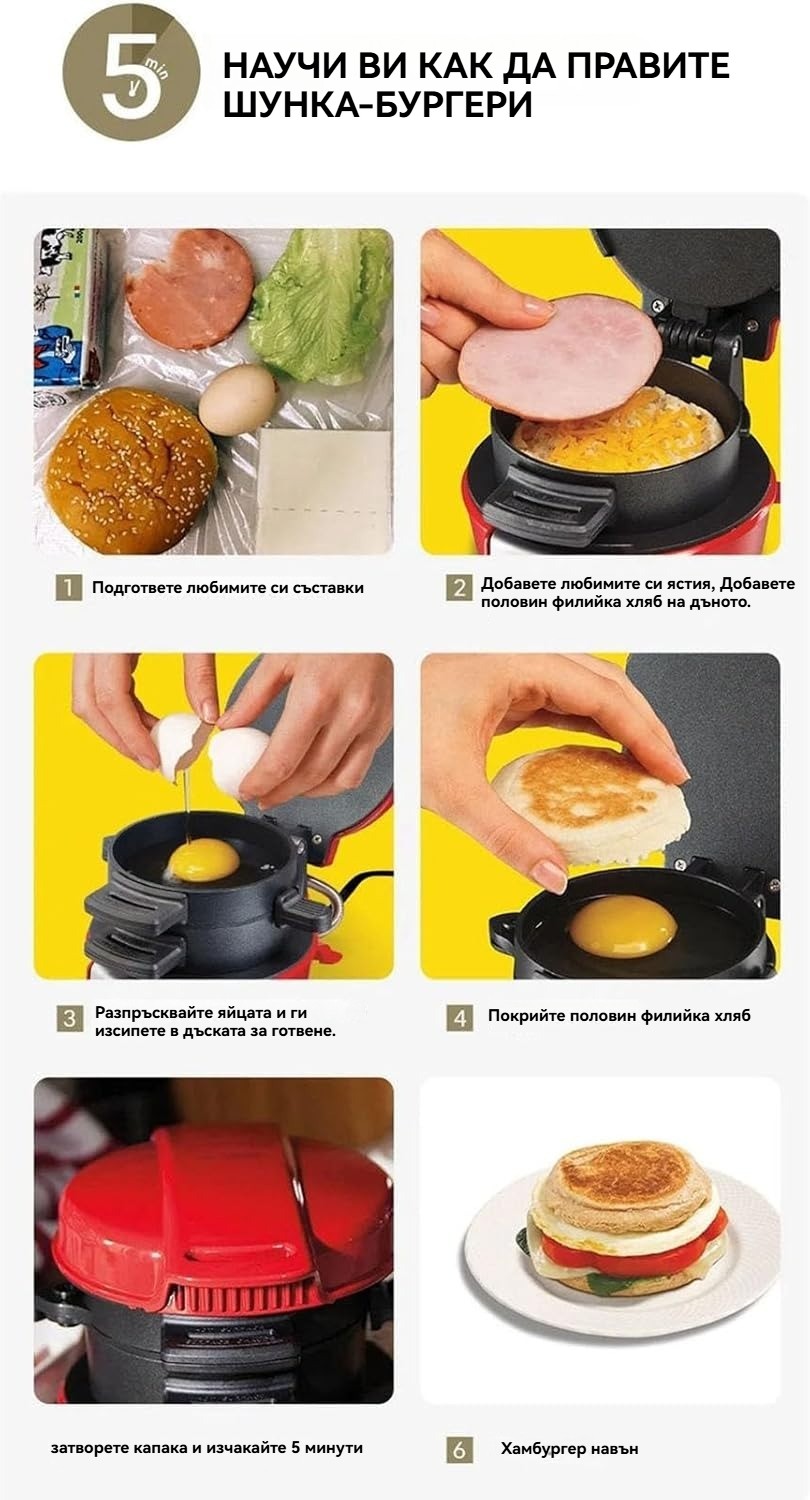 5 min

НАУЧИ ВИ КАК ДА ПРАВИТЕ ШУНКА-БУРГЕРИ

1 Подгответе любимите си съставки

2 Добавете любимите си ястия, Добавете половин филийка хляб на дъното.

3 Разпръсквайте яйцата и ги изсипете в дъската за готвене.

4 Покрийте половин филийка хляб

затворете капака и изчакайте 5 минути

6 Хамбургер навън