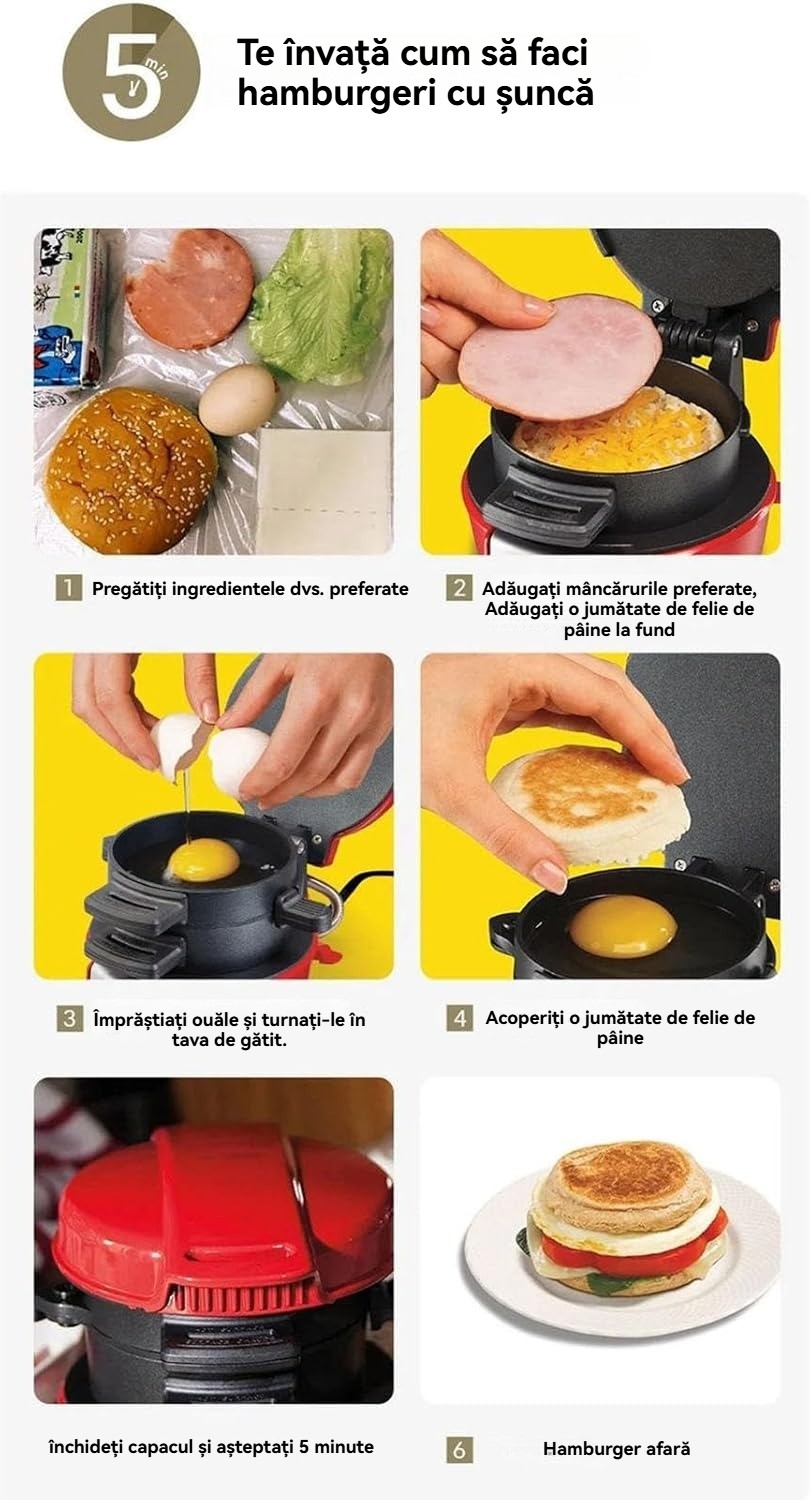 5 min

Te învață cum să faci hamburgeri cu șuncă

1 Pregătiți ingredientele dvs. preferate

2 Adăugați mâncărurile preferate, Adăugați o jumătate de felie de pâine la fund

3 Împrăștiați ouăle și turnați-le în tava de gătit.

4 Acoperiți o jumătate de felie de pâine

închideți capacul și așteptați 5 minute

6 Hamburger afară