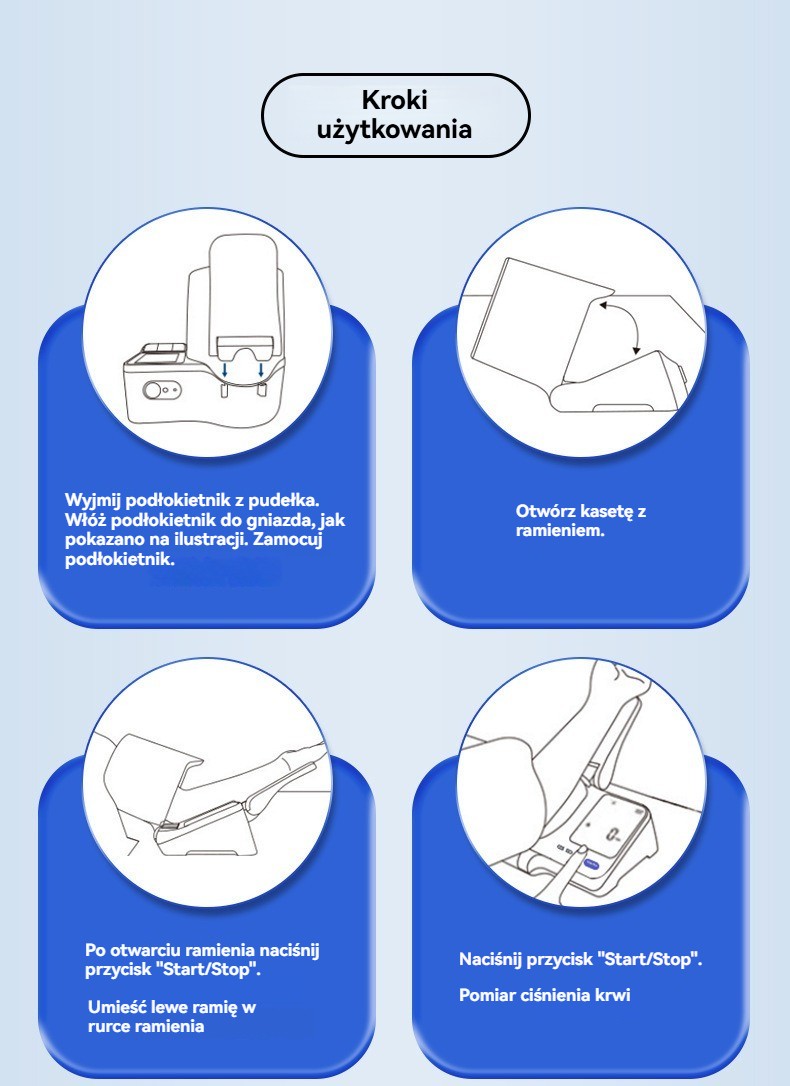 Kroki użytkowania

Wyjmij podłokietnik z pudełka. Włóż podłokietnik do gniazda, jak pokazano na ilustracji. Zamocuj podłokietnik.

Otwórz kasetę z ramieniem.

Po otwarciu ramienia naciśnij przycisk "Start/Stop".

Umieść lewe ramię w rurce ramienia

Naciśnij przycisk "Start/Stop".

Pomiar ciśnienia krwi