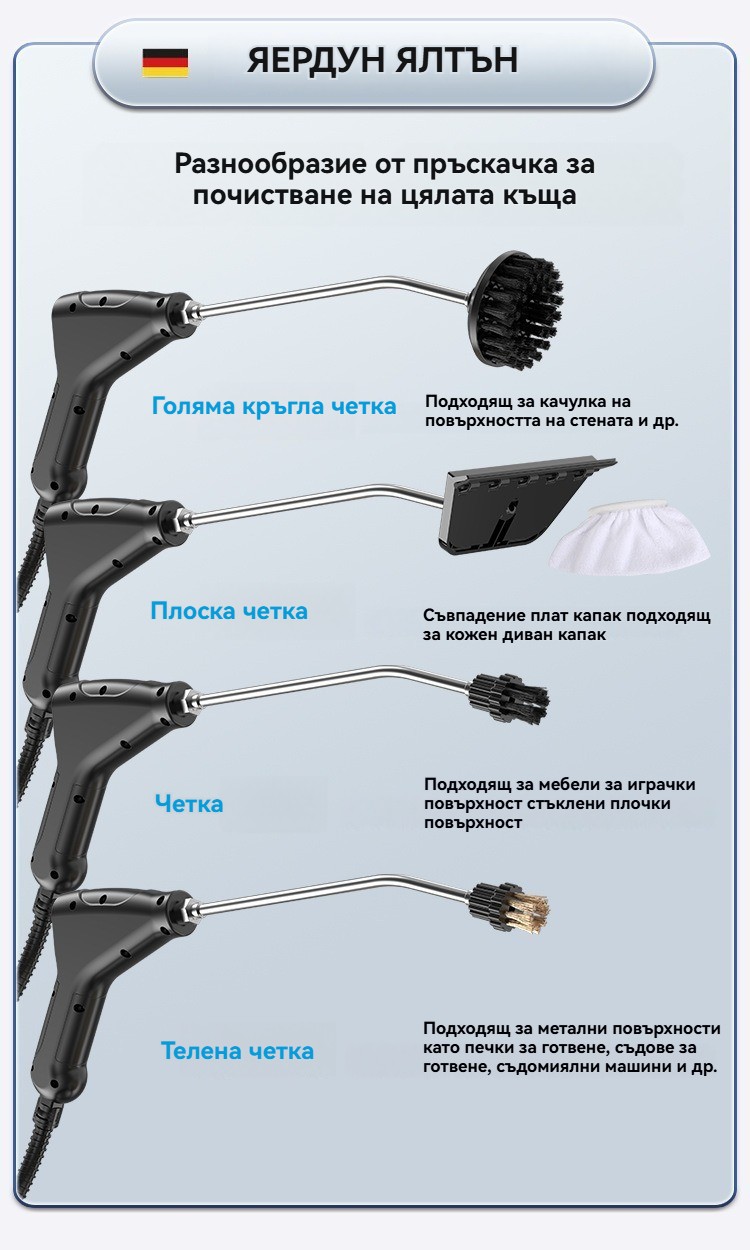 ЯЕРДУН ЯЛТЪН

Разнообразие от пръскачка за почистване на цялата къща

Голяма кръгла четка

Подходящ за качулка на повърхността на стената и др.

Плоска четка

Съвпадение плат капак подходящ за кожен диван капак

Четка

Подходящ за мебели за играчки повърхност стъклени плочки повърхност

Телена четка

Подходящ за метални повърхности като печки за готвене, съдове за готвене, съдомиялни машини и др.