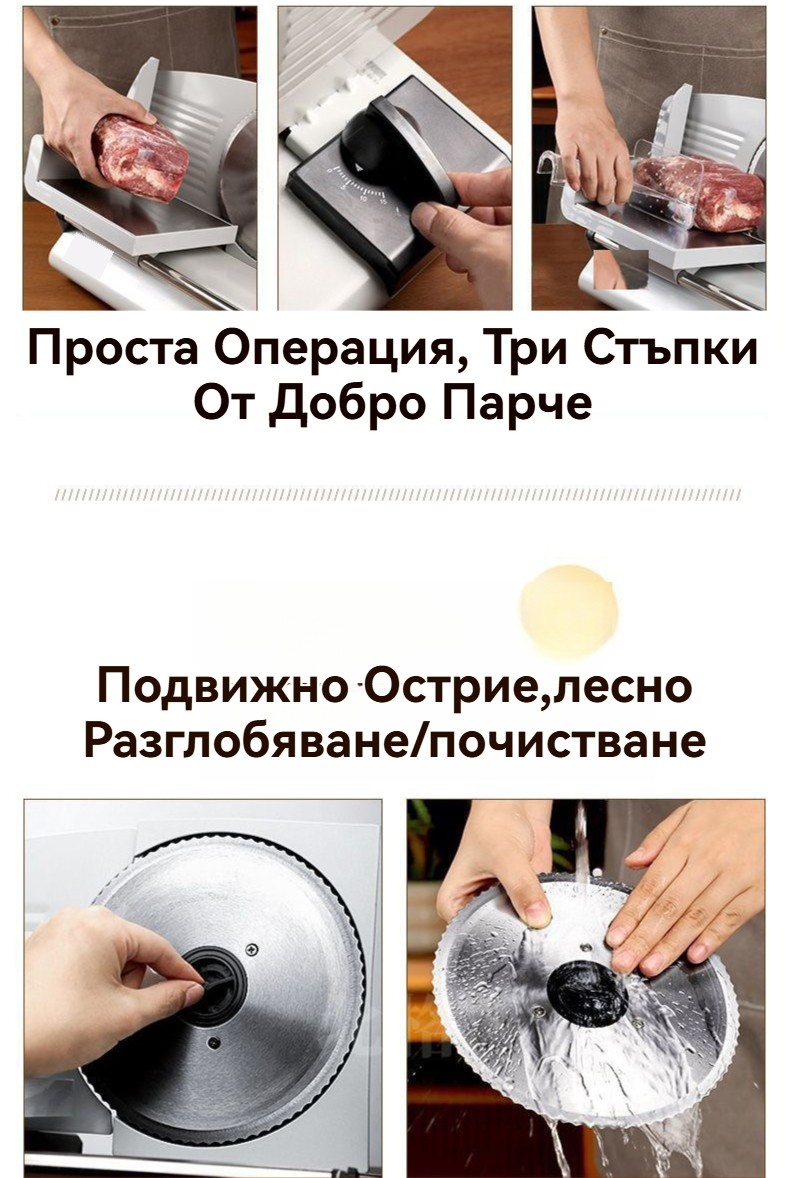 Проста Операция, Три Стъпки От Добро Парче

Подвижно Острие,лесно Разглобяване/почистване