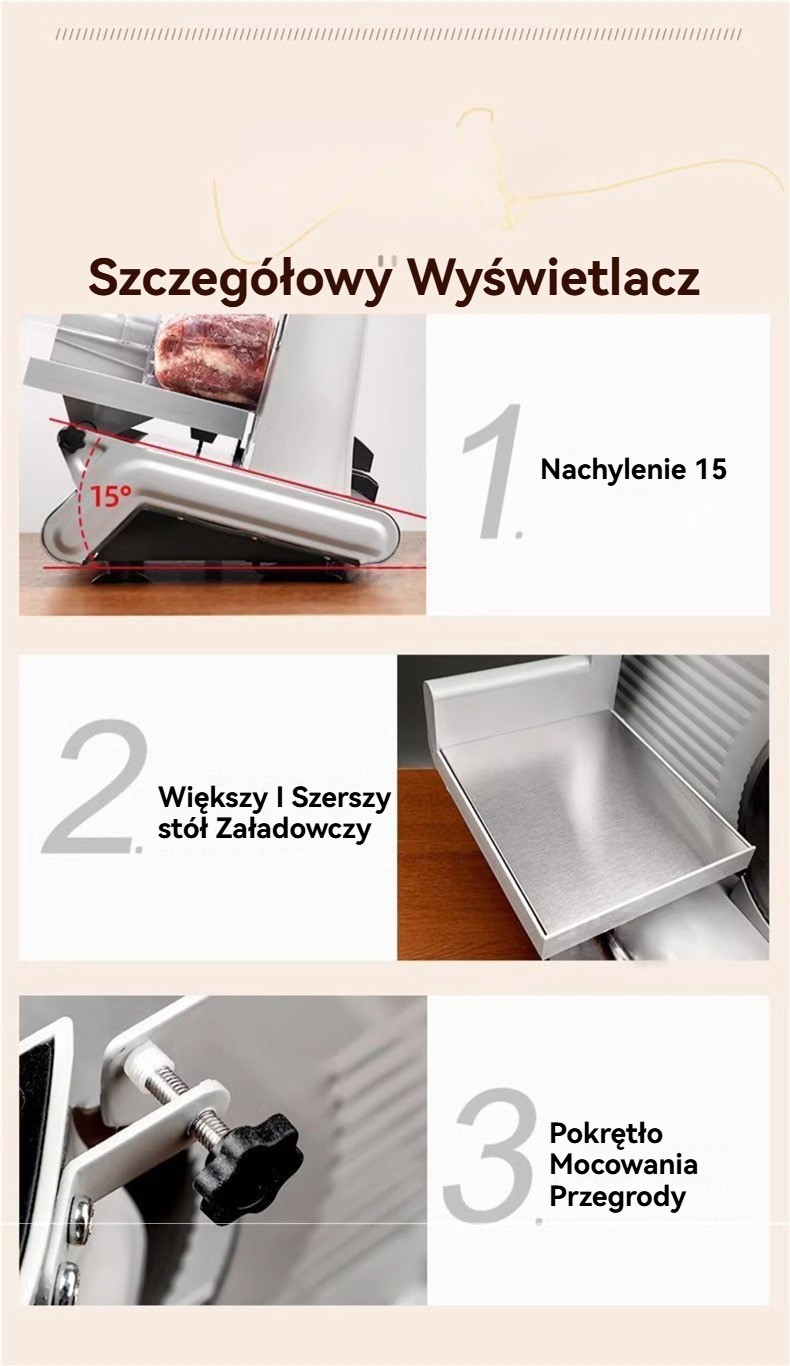 Szczegółowy Wyświetlacz

15°

1.

Nachylenie 15

2.

Większy I Szerszy stół Załadowczy

3.

Pokrętło Mocowania Przegrody