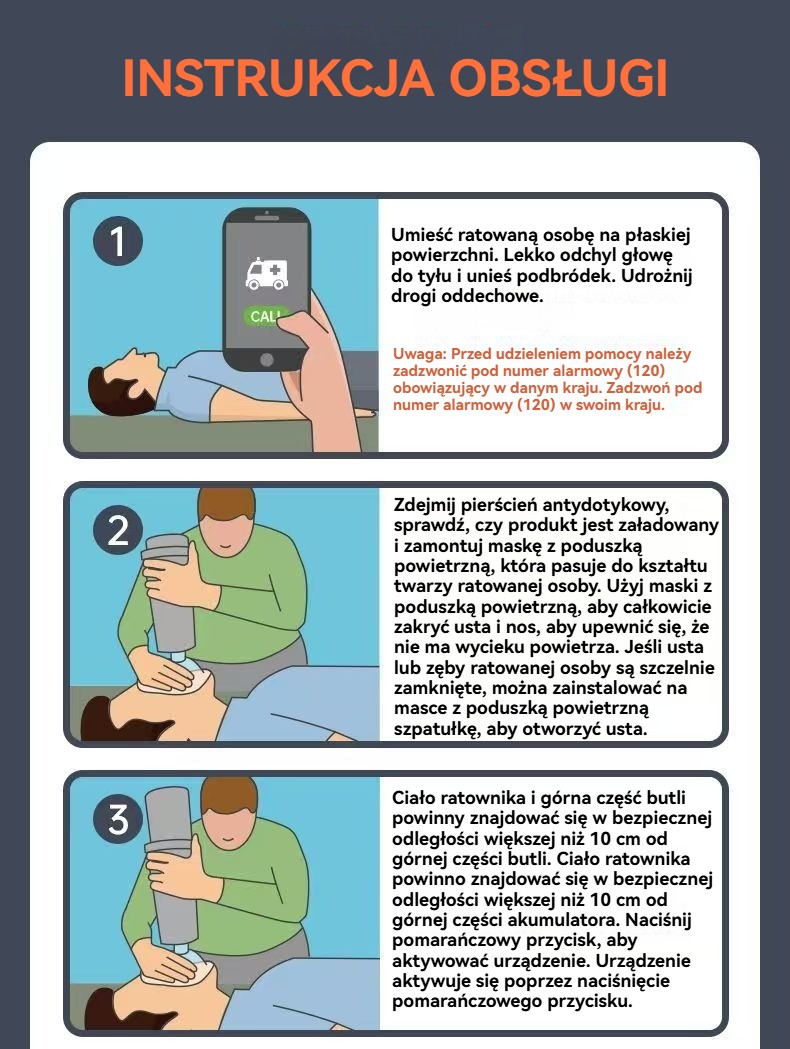 INSTRUKCJA OBSŁUGI

1

CALL

Umieść ratowaną osobę na płaskiej powierzchni. Lekko odchyl głowę do tyłu i unieś podbródek. Udrożnij drogi oddechowe.

Uwaga: Przed udzieleniem pomocy należy zadzwonić pod numer alarmowy (120) obowiązujący w danym kraju. Zadzwoń pod numer alarmowy (120) w swoim kraju.

2

Zdejmij pierścień antydotykowy, sprawdź, czy produkt jest załadowany i zamontuj maskę z poduszką powietrzną, która pasuje do kształtu twarzy ratowanej osoby. Użyj maski z poduszką powietrzną, aby całkowicie zakryć usta i nos, aby upewnić się, że nie ma wycieku powietrza. Jeśli usta lub zęby ratowanej osoby są szczelnie zamknięte, można zainstalować na masce z poduszką powietrzną szpatułkę, aby otworzyć usta.

3

Ciało ratownika i górna część butli powinny znajdować się w bezpiecznej odległości większej niż 10 cm od górnej części butli. Ciało ratownika powinno znajdować się w bezpiecznej odległości większej niż 10 cm od górnej części akumulatora. Naciśnij pomarańczowy przycisk, aby aktywować urządzenie. Urządzenie aktywuje się poprzez naciśnięcie pomarańczowego przycisku.